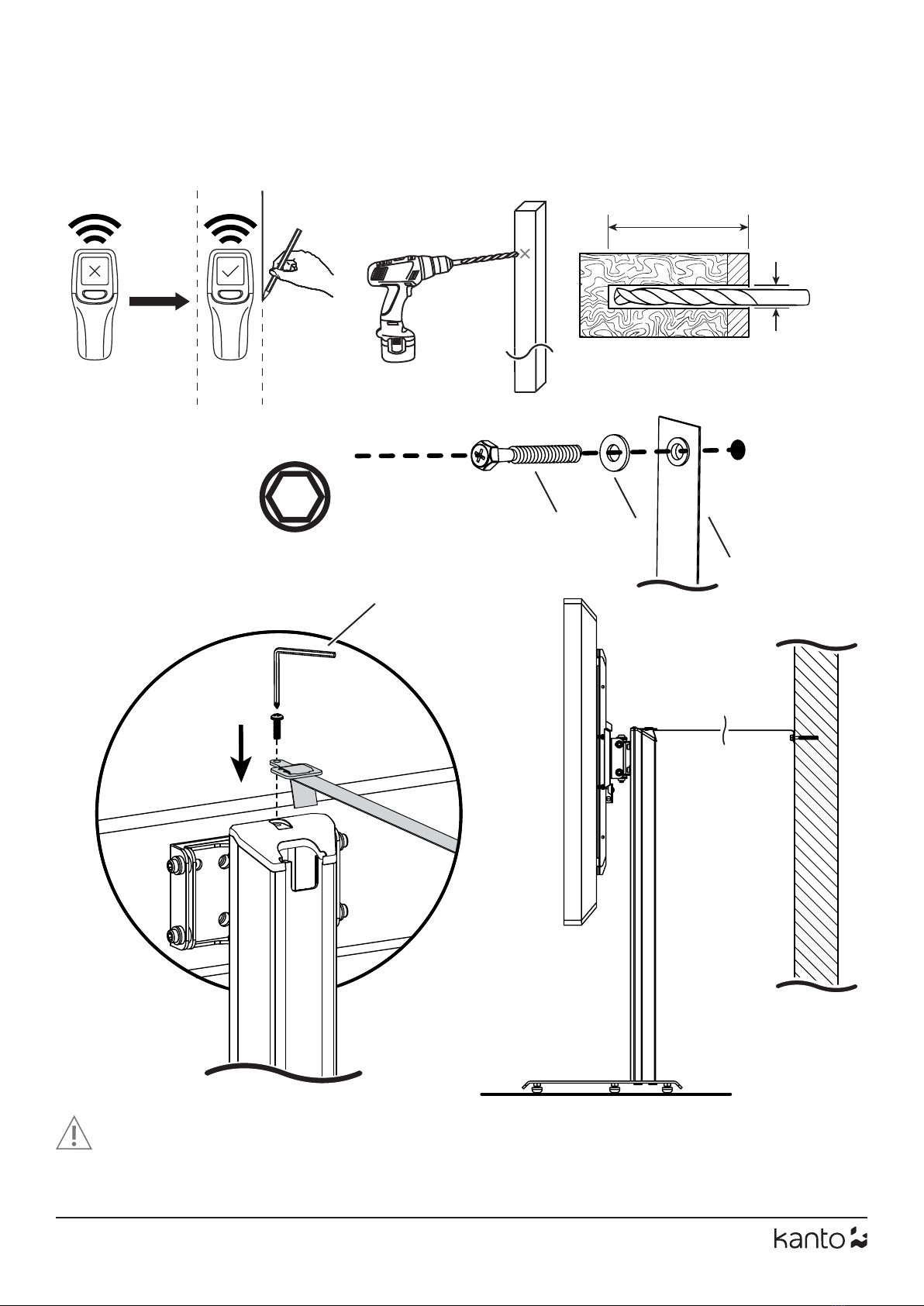 kanto