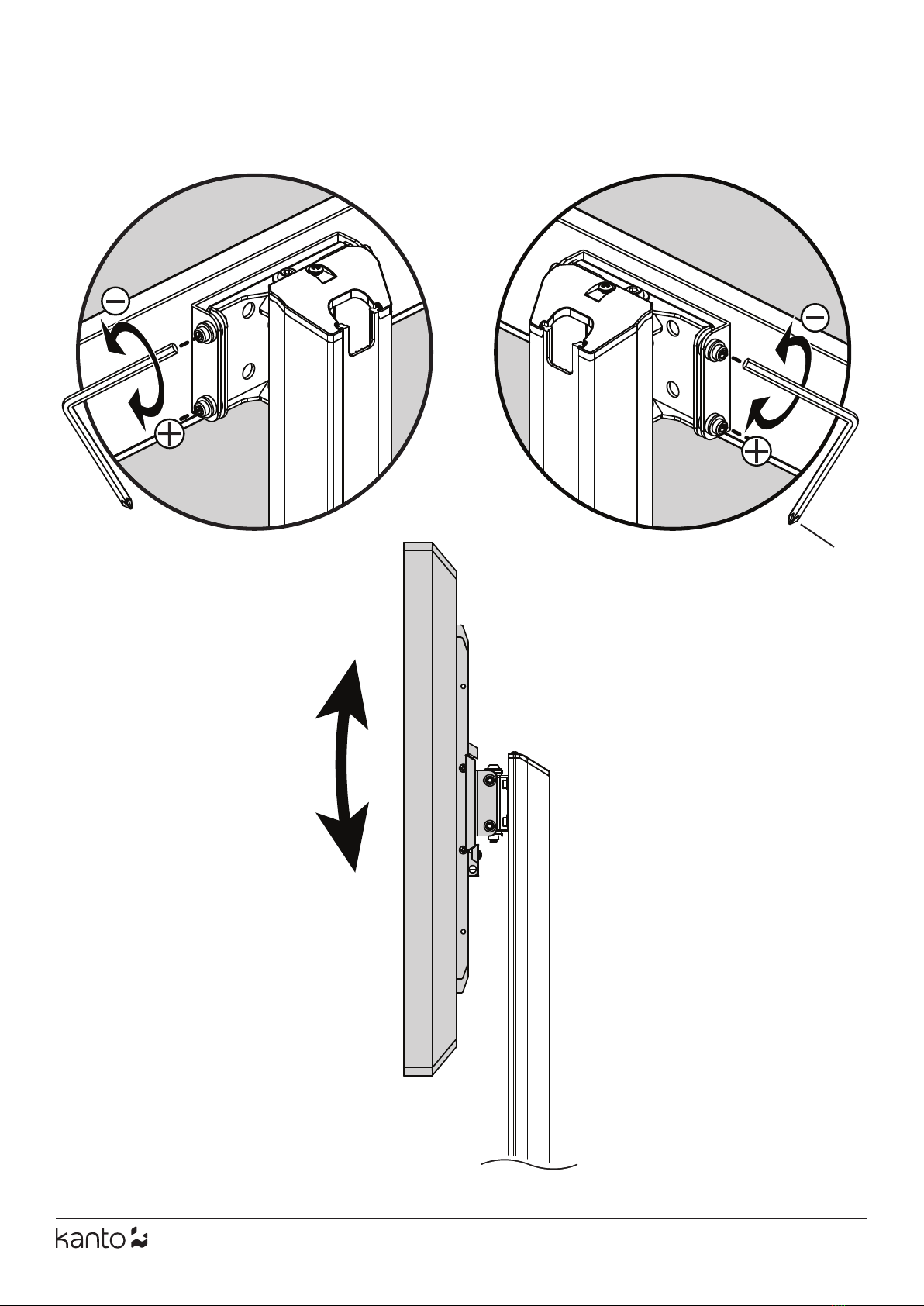 kanto