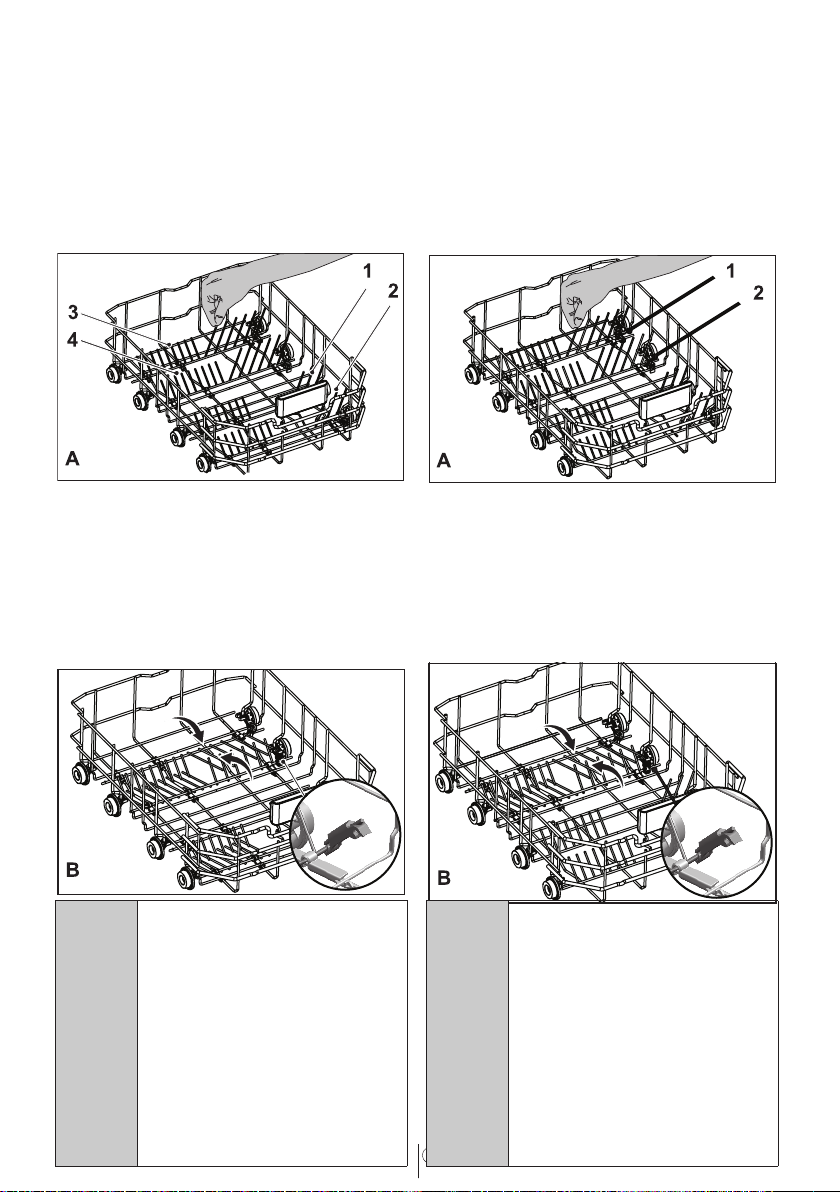 1
2
3
4
A

1
2
A

B

B