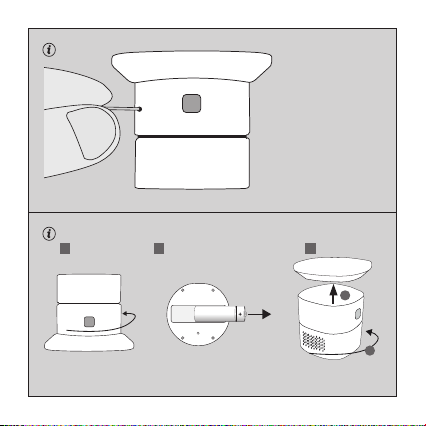 i

i

+