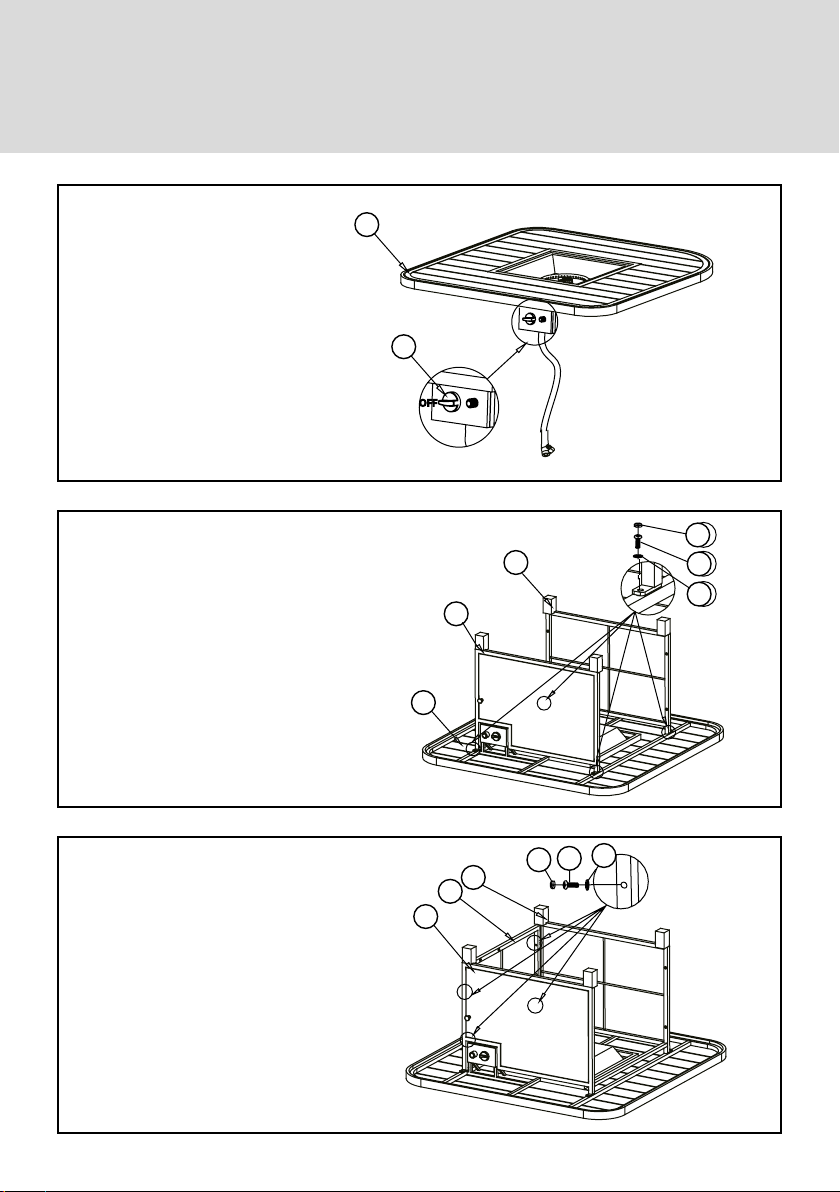 OFF