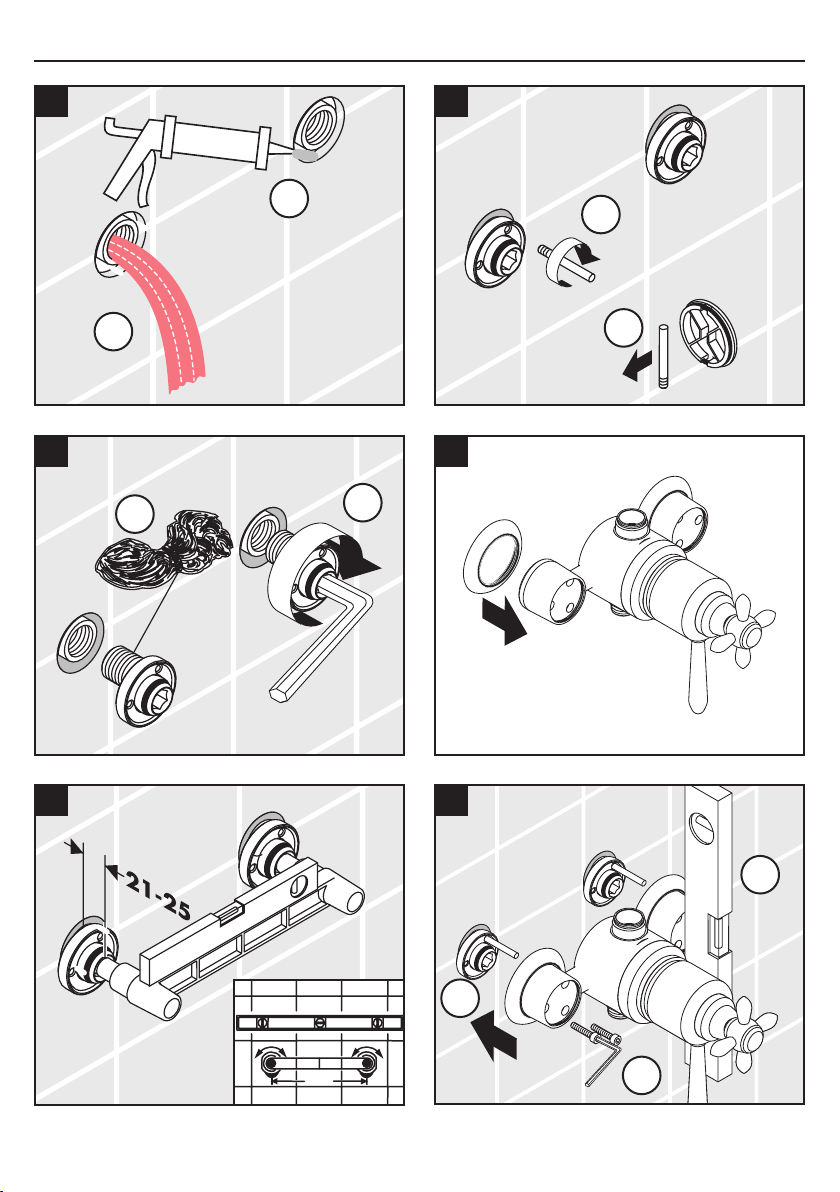 21-25