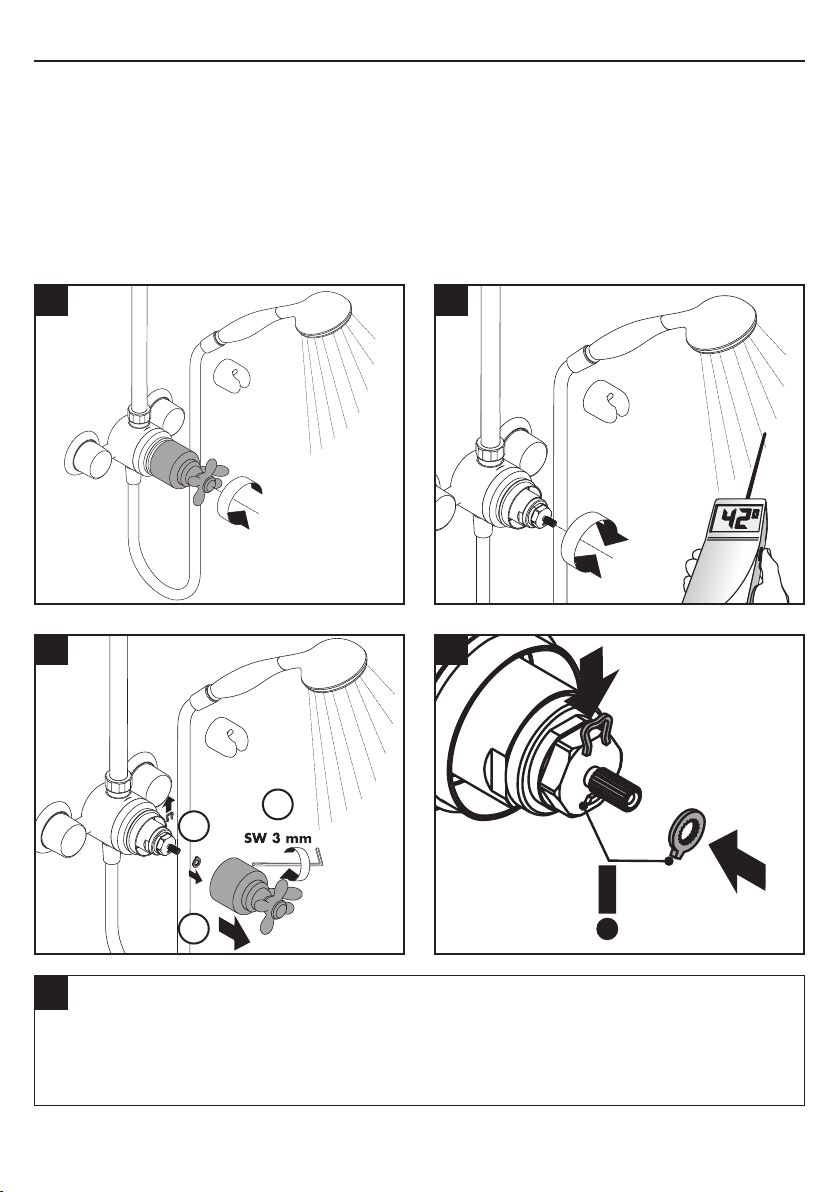 42°

SW 3 mm