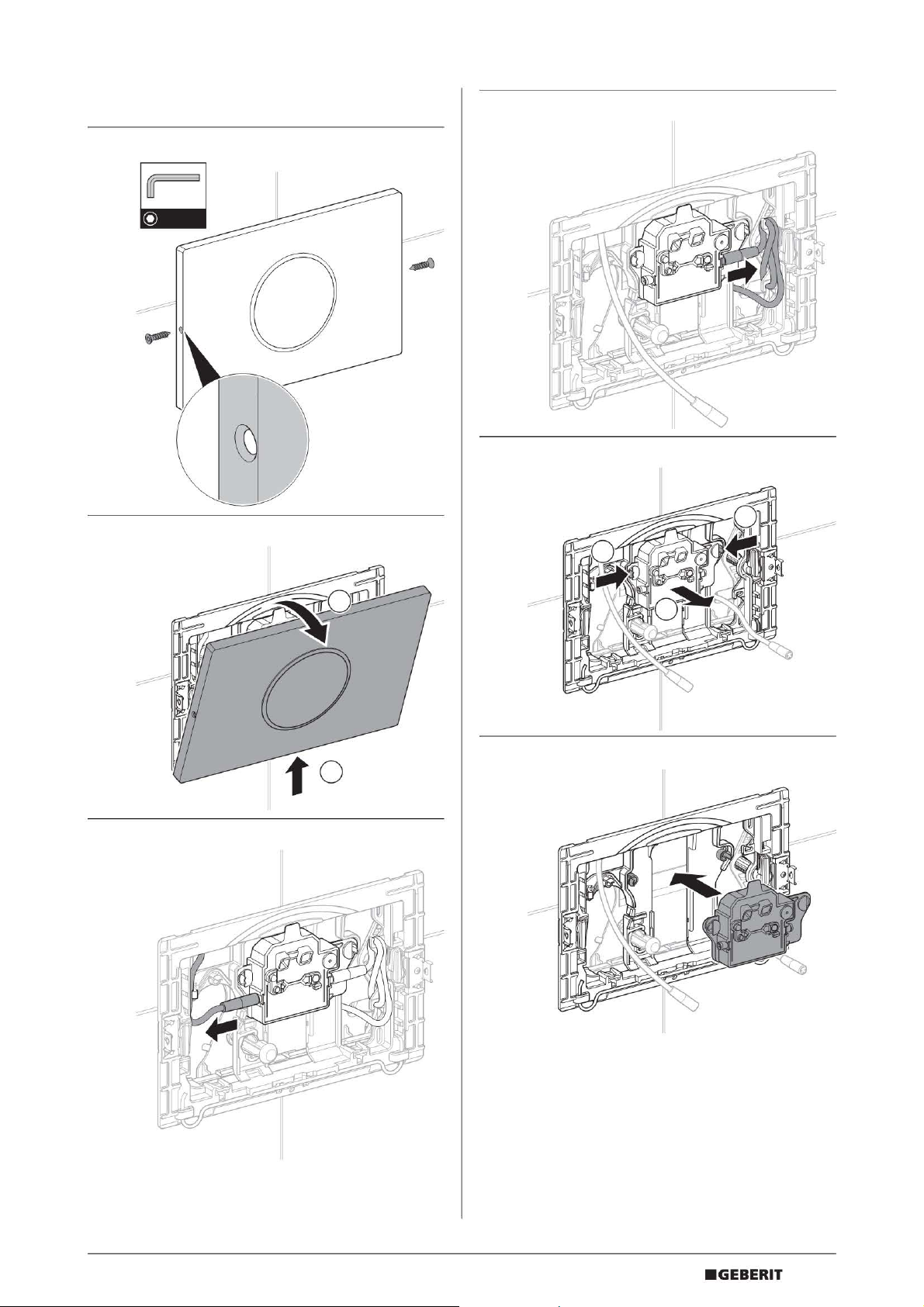 GEBERIT