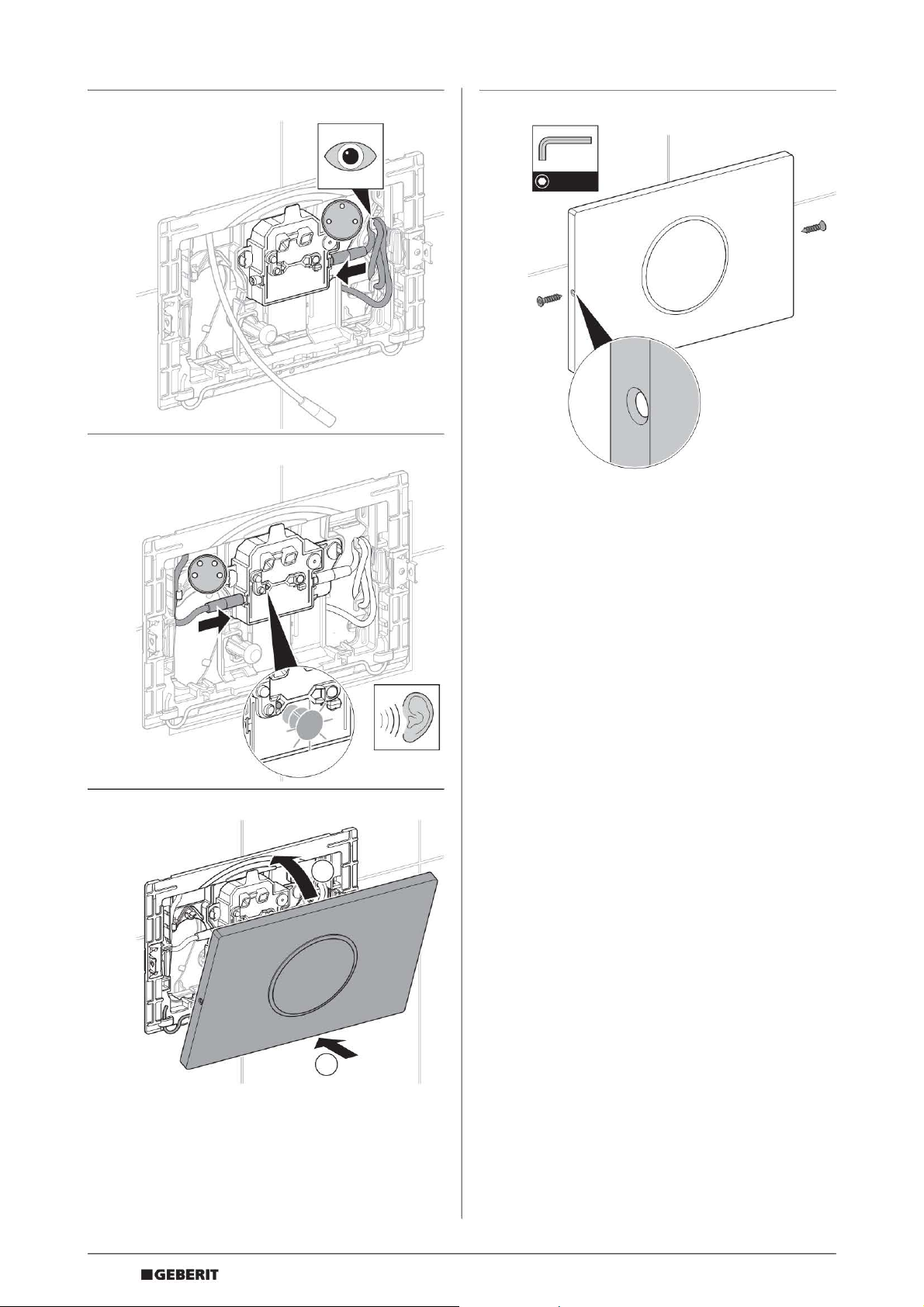 GEBERIT