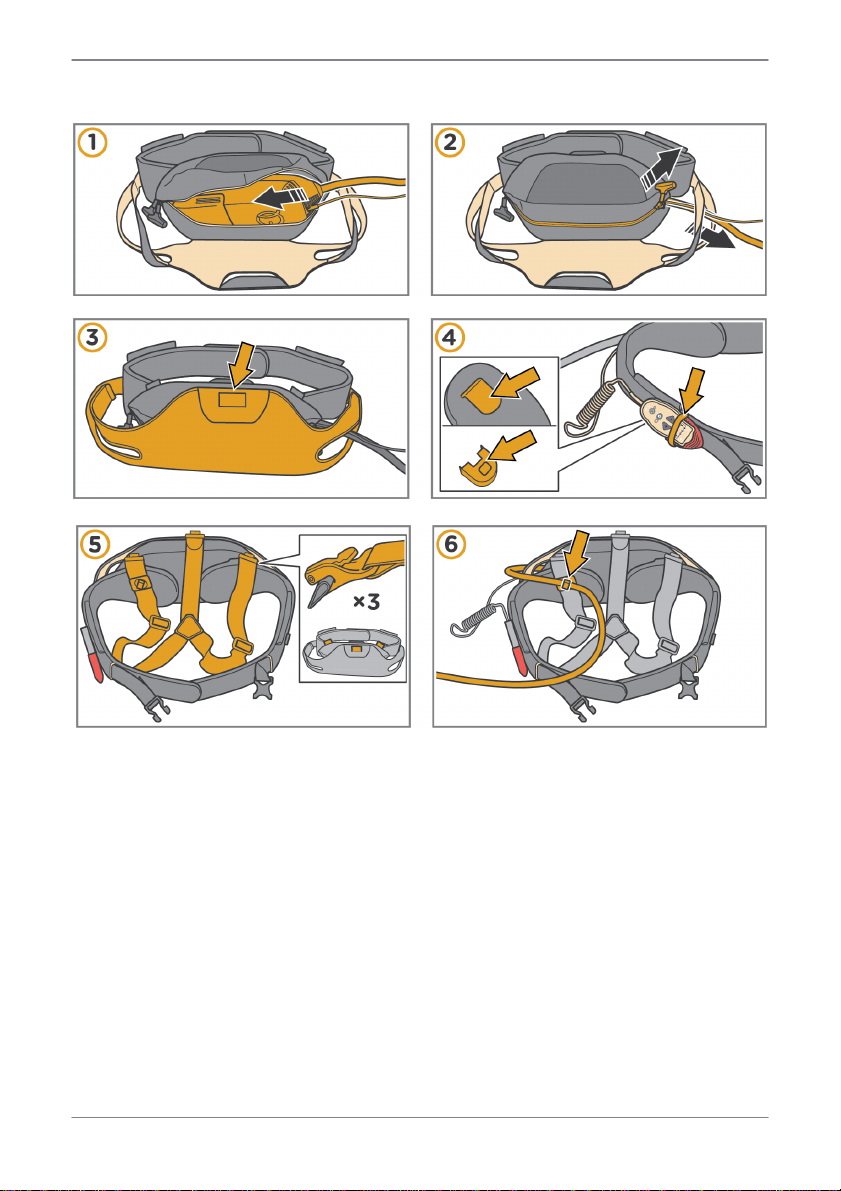 1

2

3

4

5

×3

6