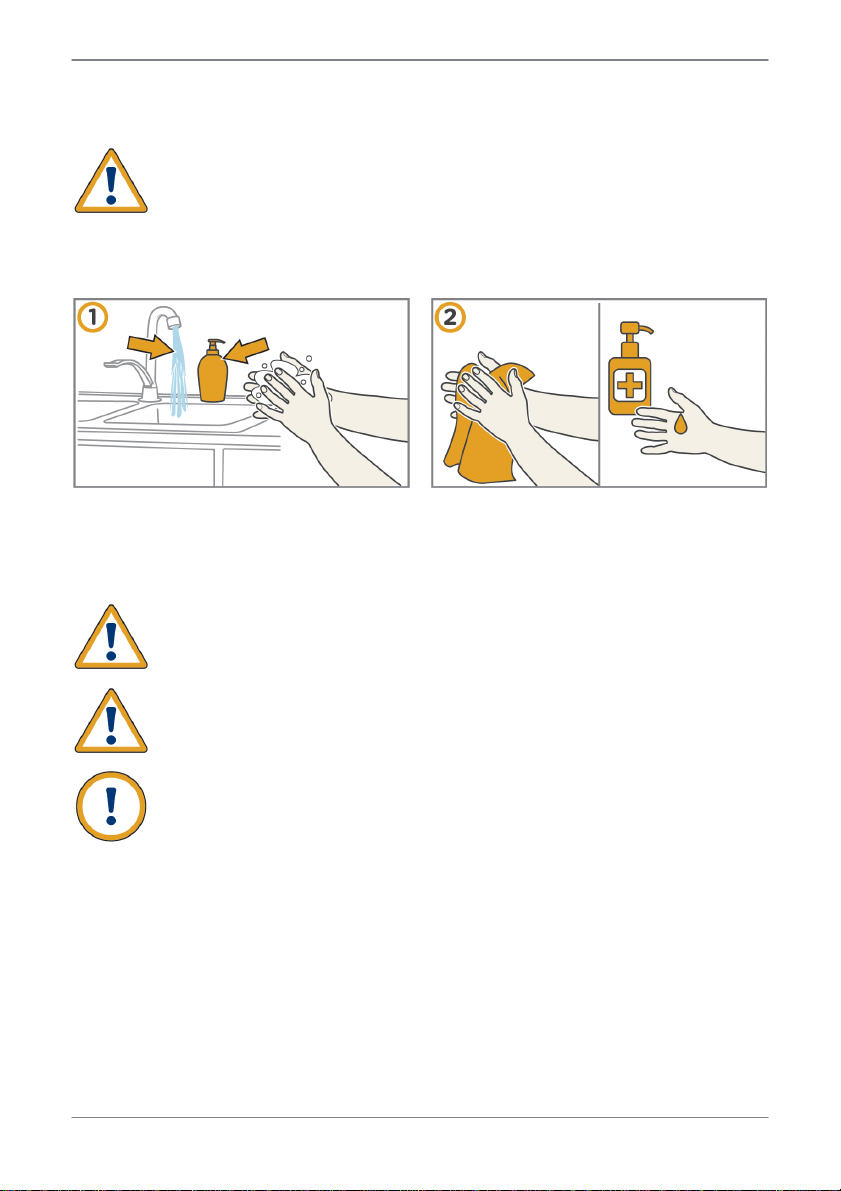 1

2