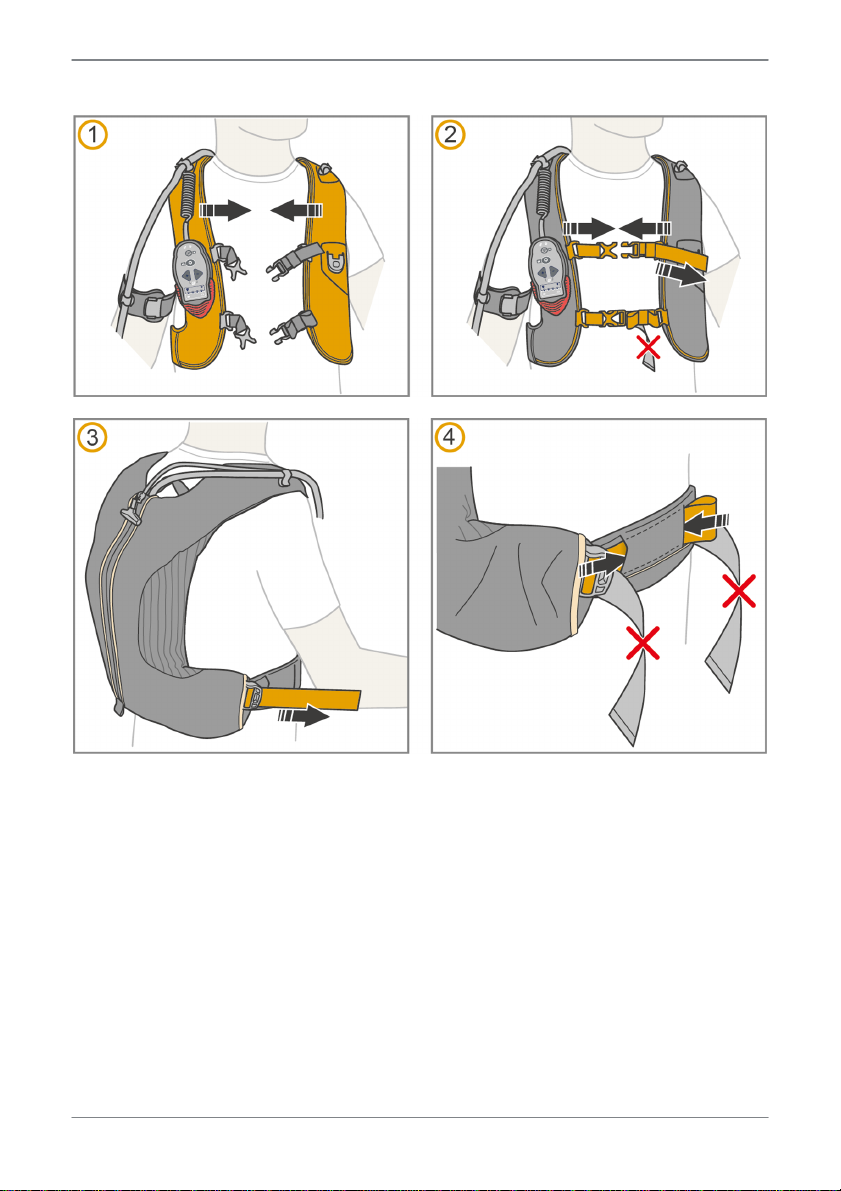 1

2

3

4