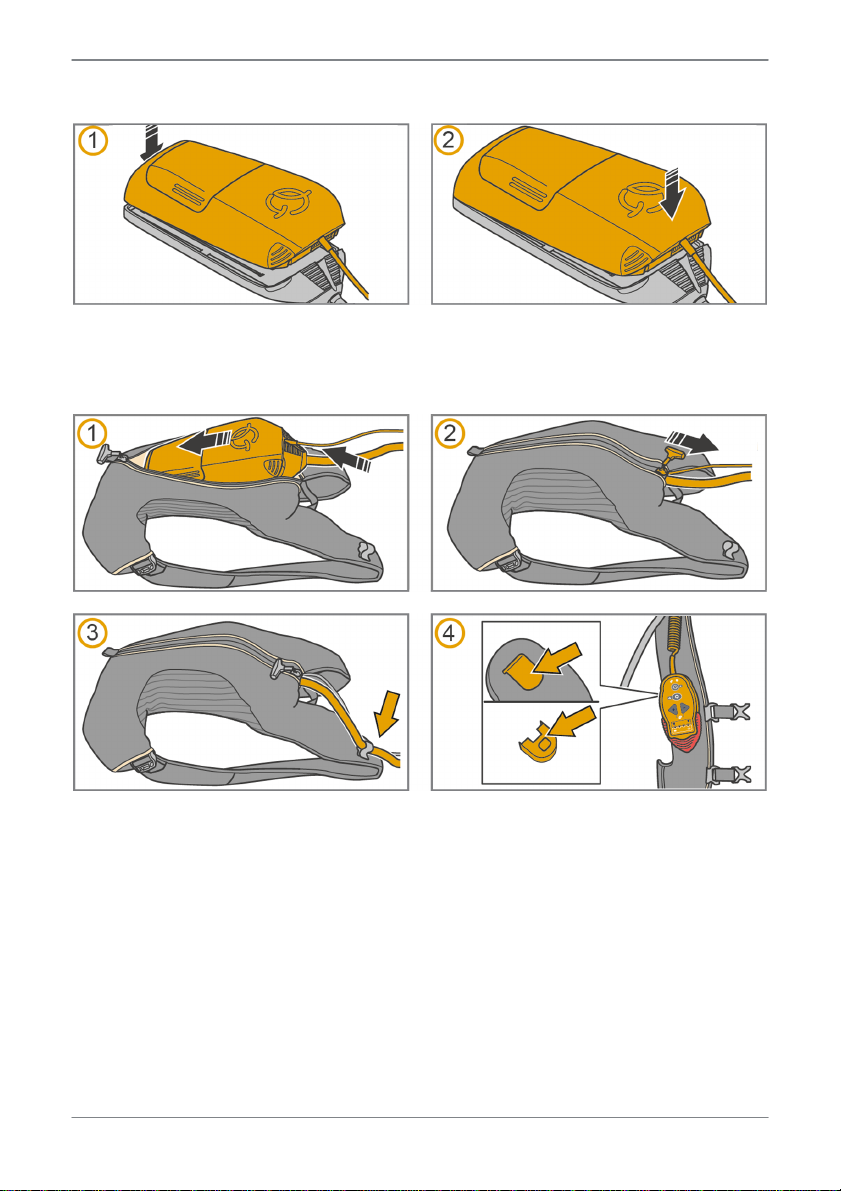 1

2

1

2

3

4