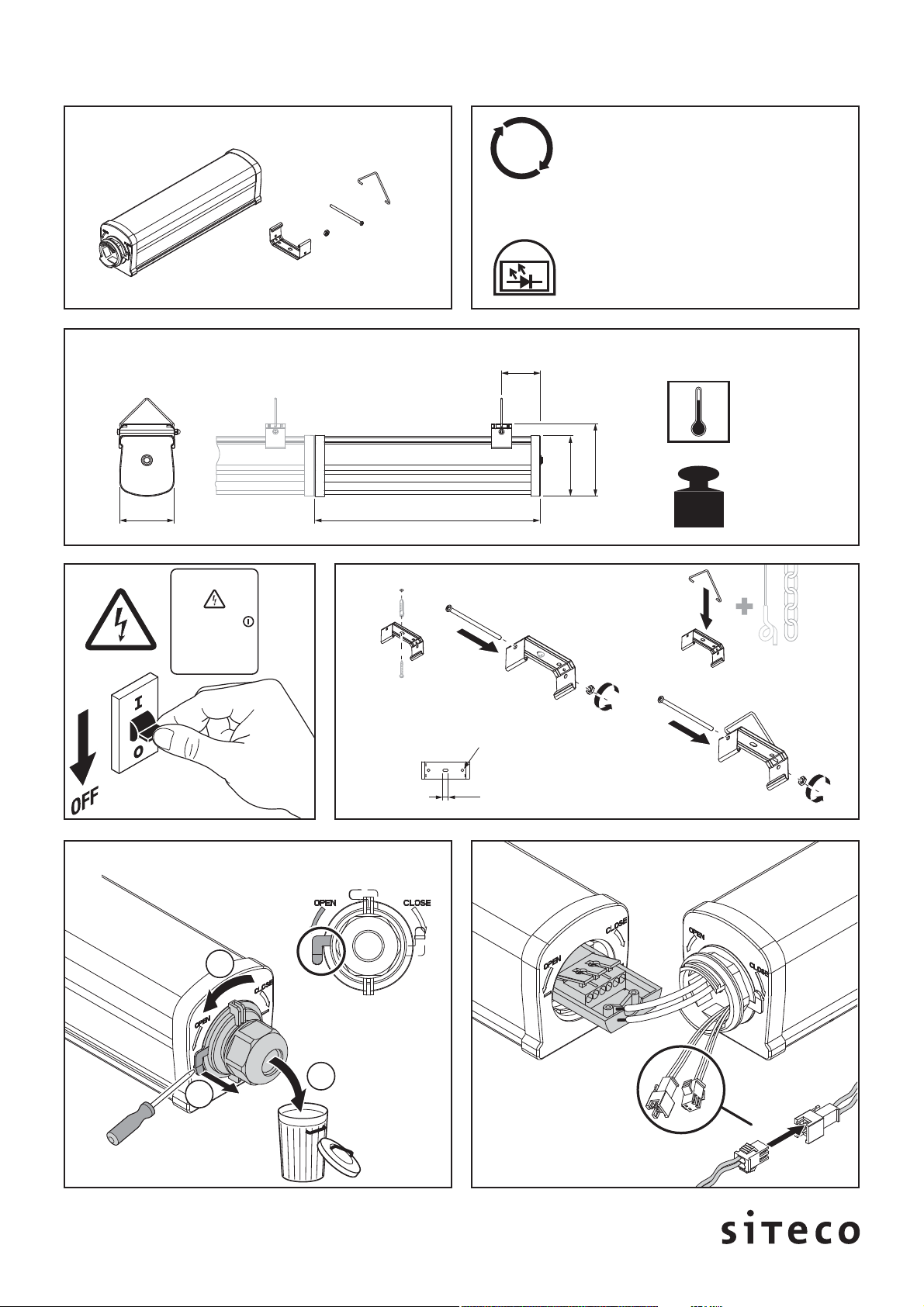 I

O

OFF

OPEN

CLOSE

OPEN

CLOSE

CLOSE

OPEN

OPEN

CLOSE

siteco