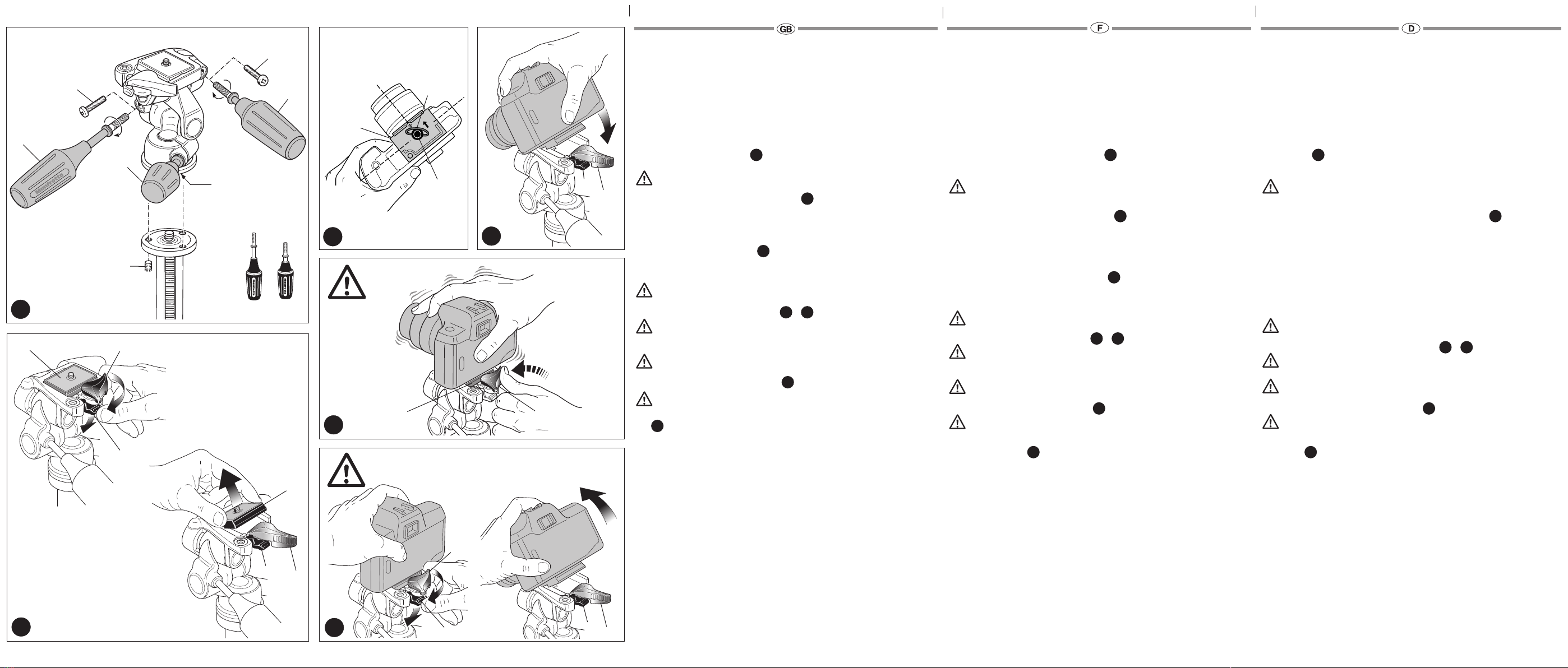 GB

F

D