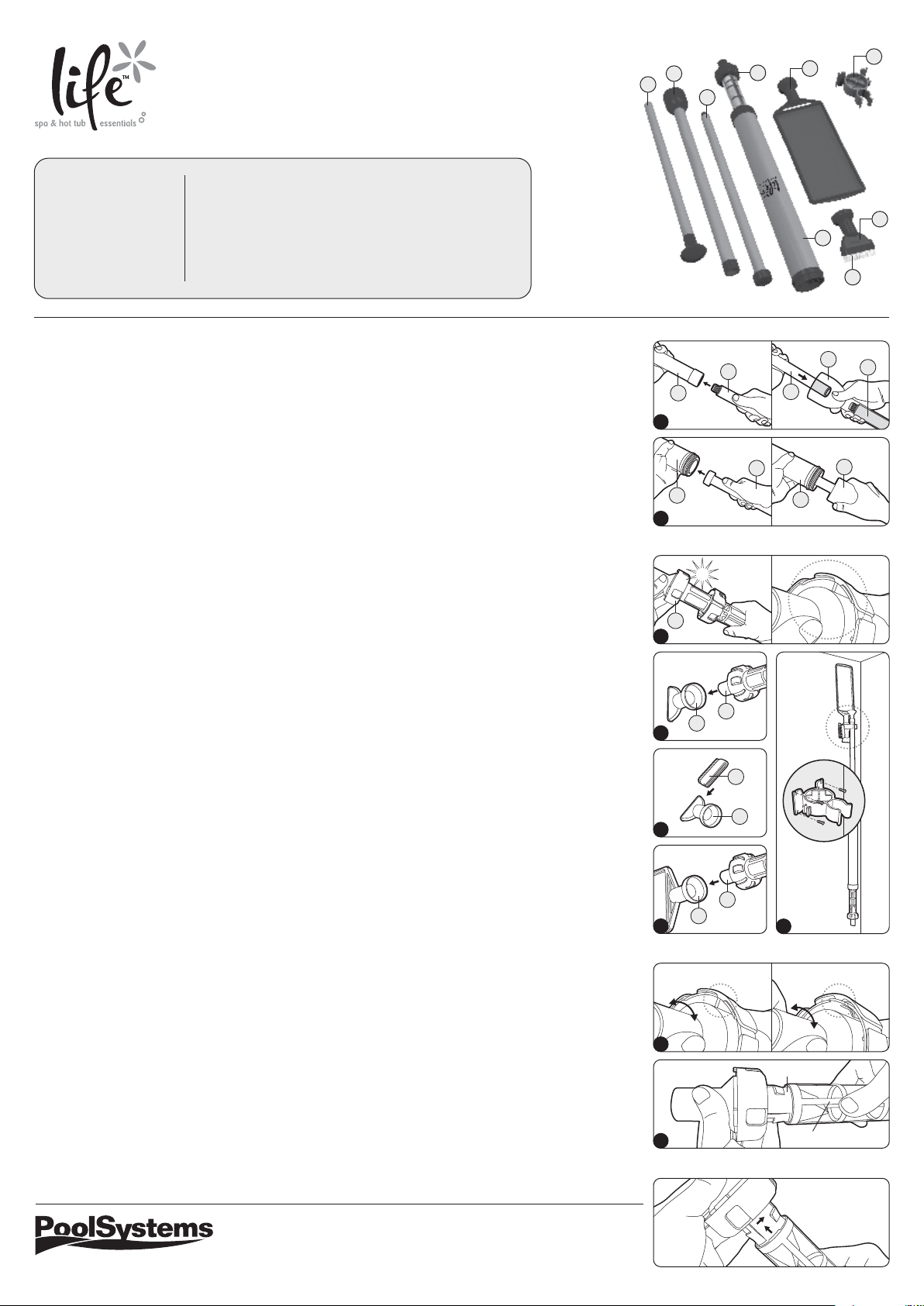 life™
spa & hot tub essentials

PoolSystems