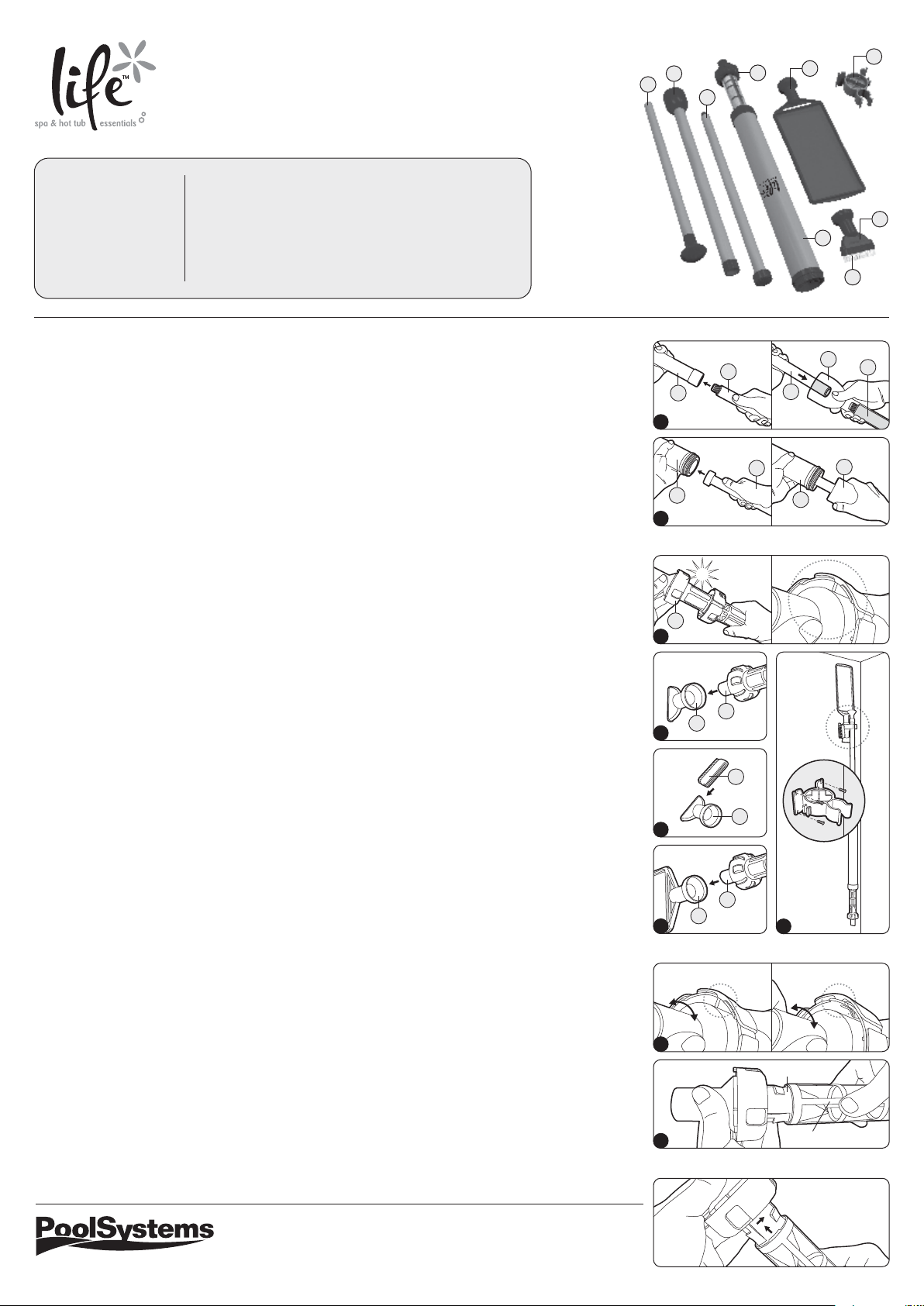 life™
spa & hot tub essentials

PoolSystems