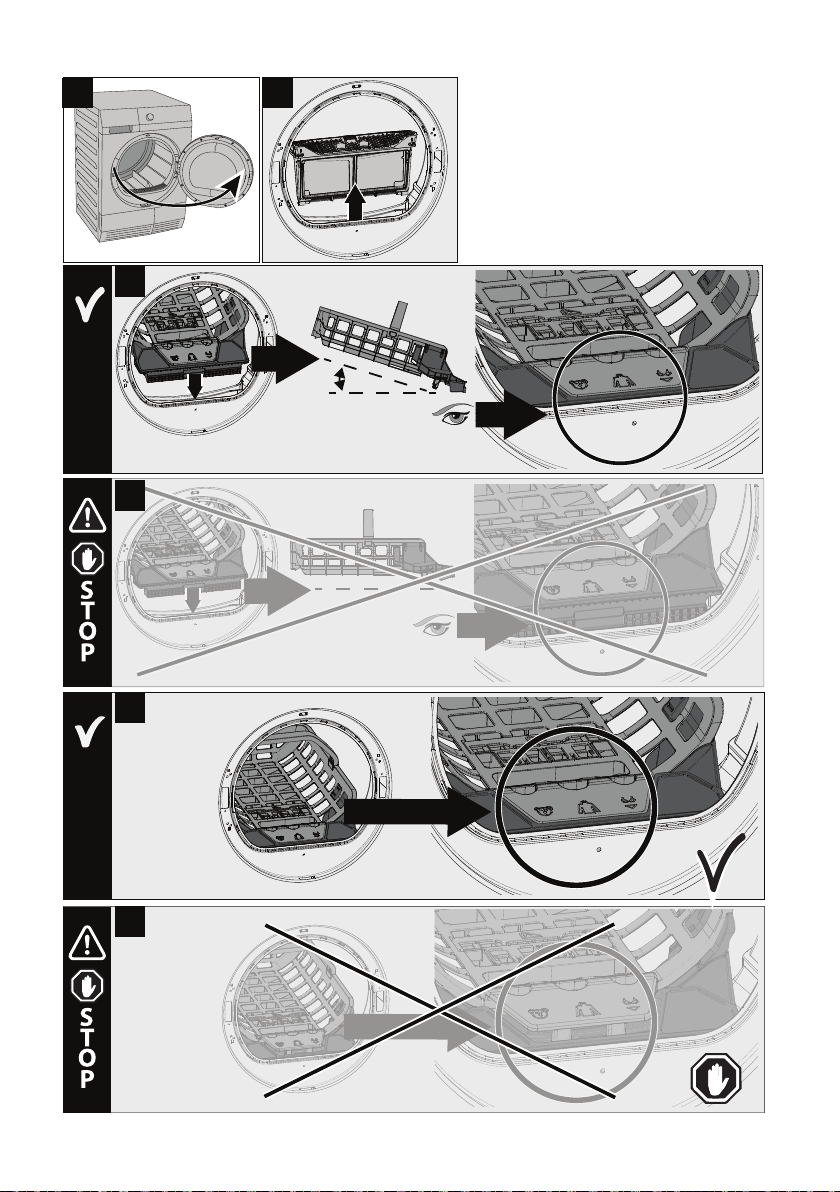 STOP

STOP