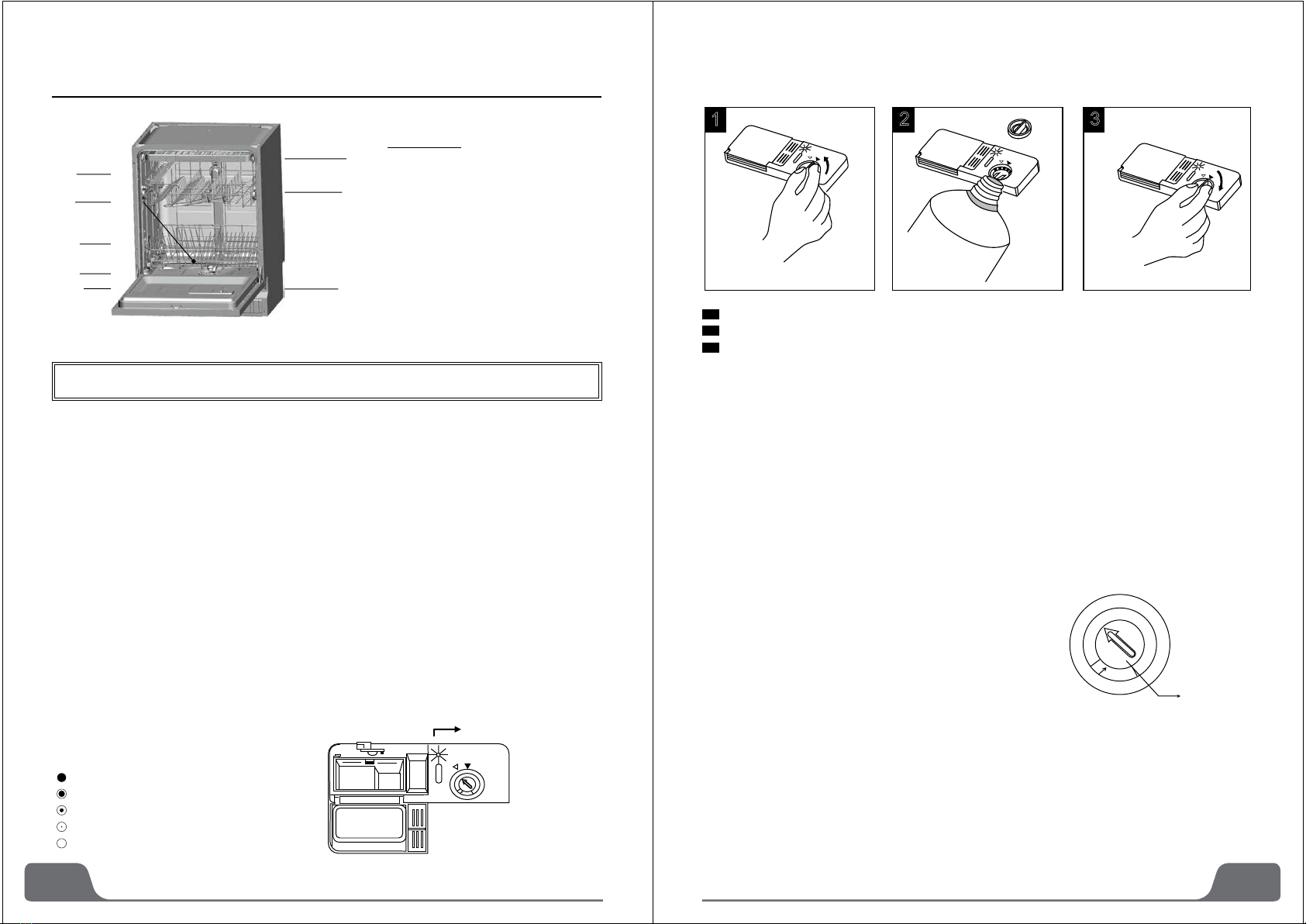 1

2

3