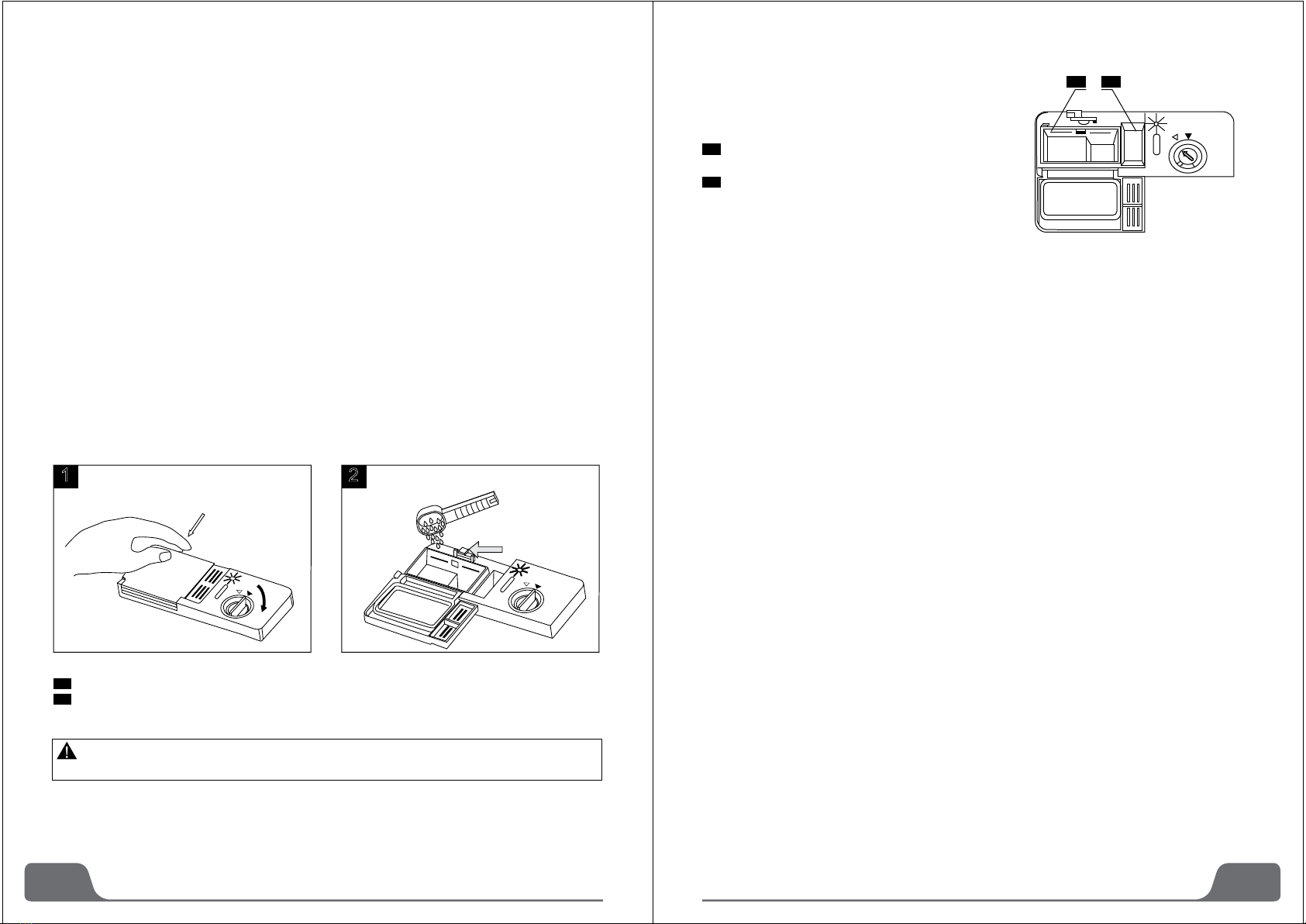 1

2