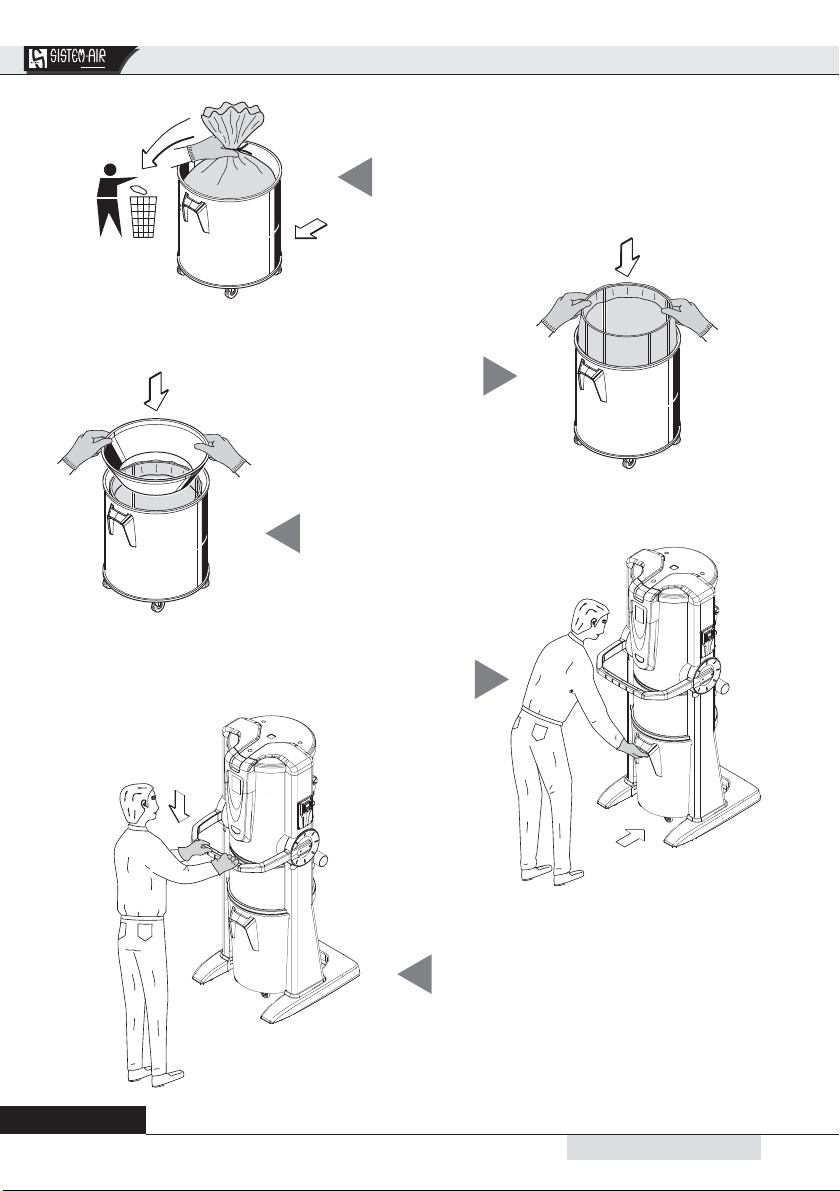 SISTEM AIR