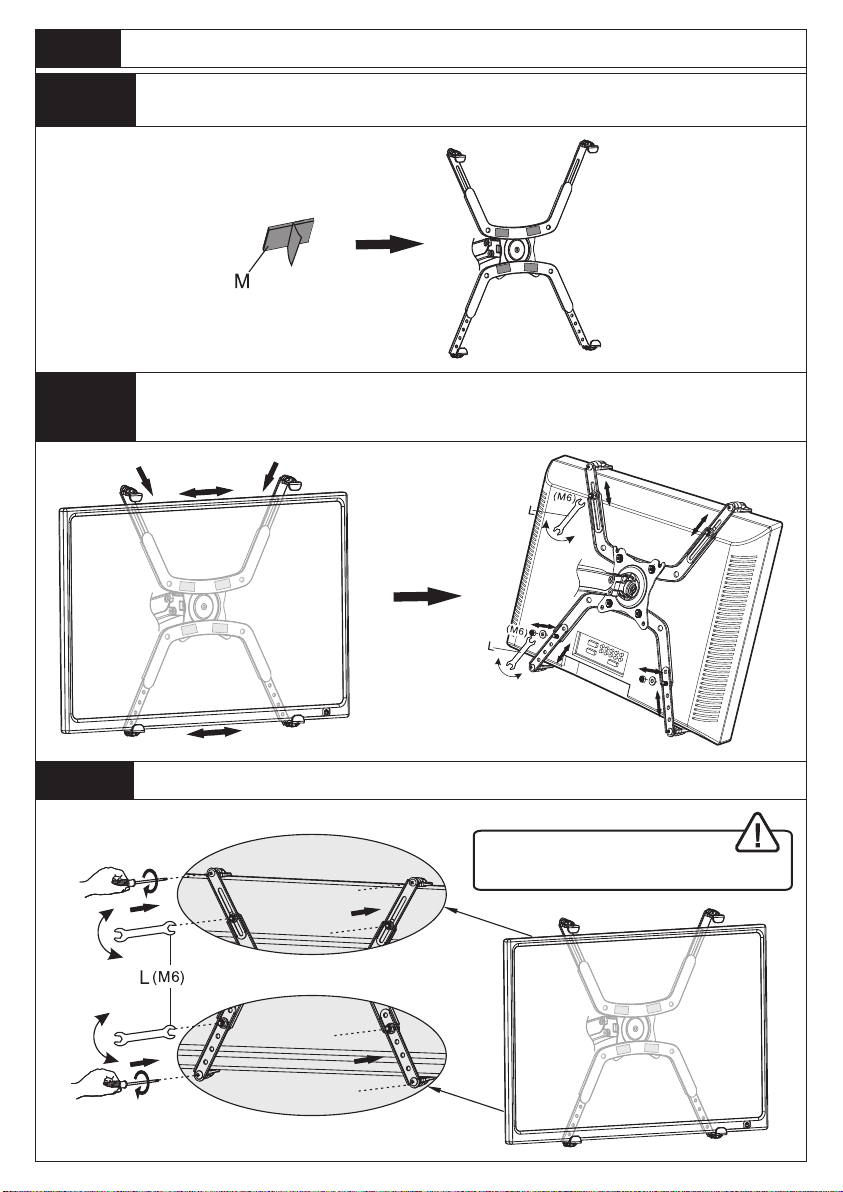 M

(M6)
L

(M6)
L

L (M6)