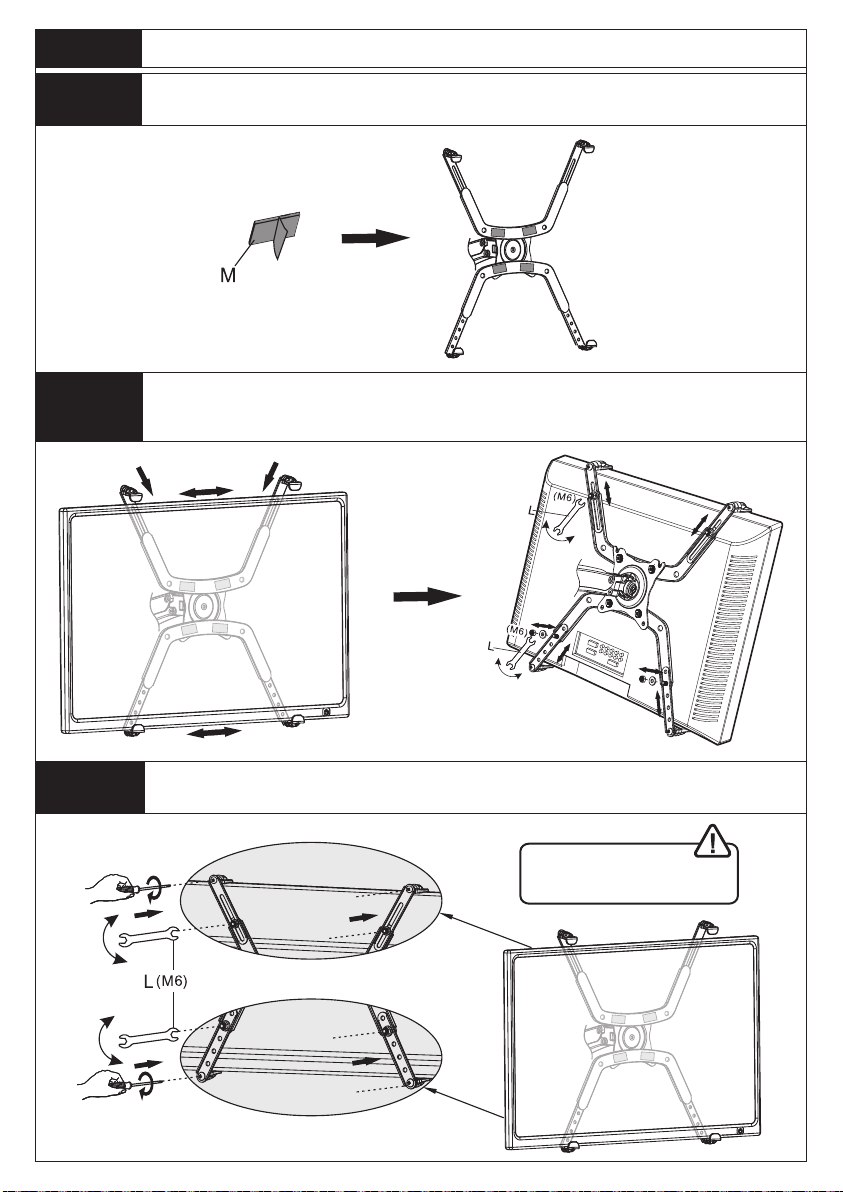 M

(M6)
L

(M6)
L

L (M6)