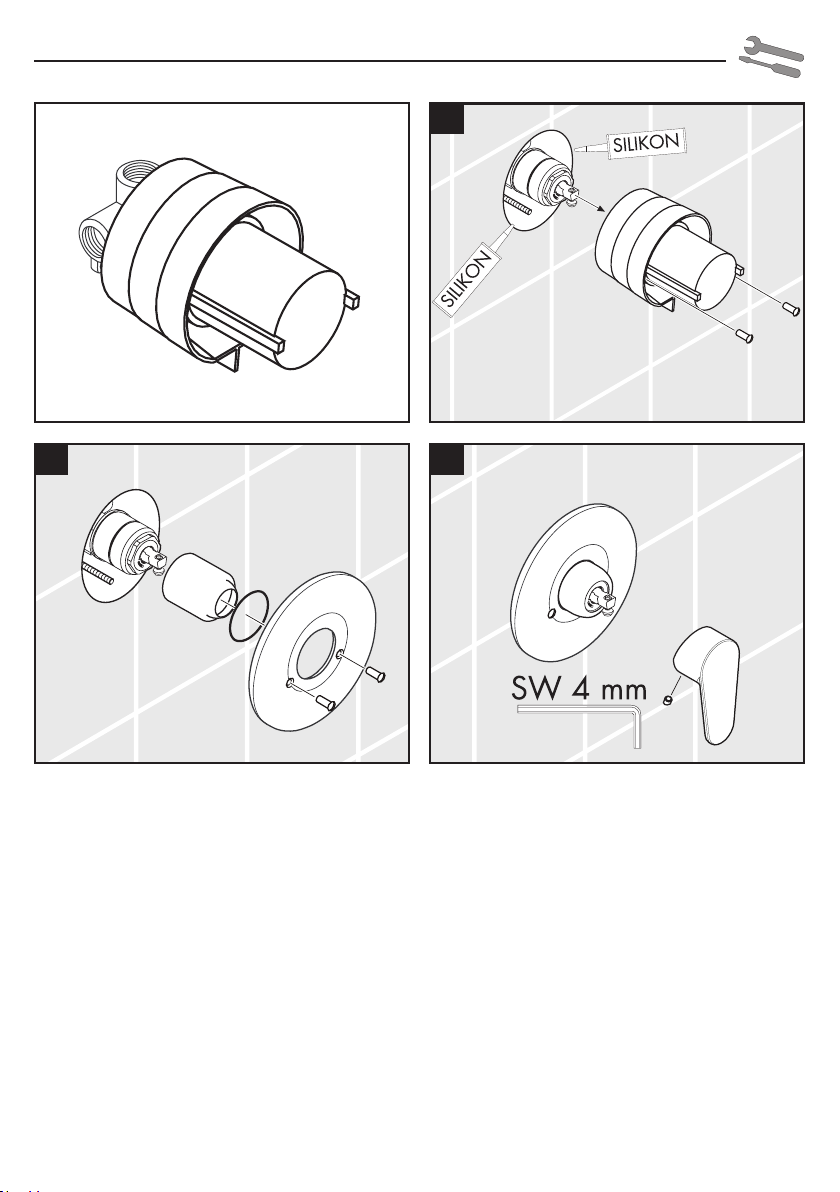 SILIKON

SILIKON

SW 4 mm