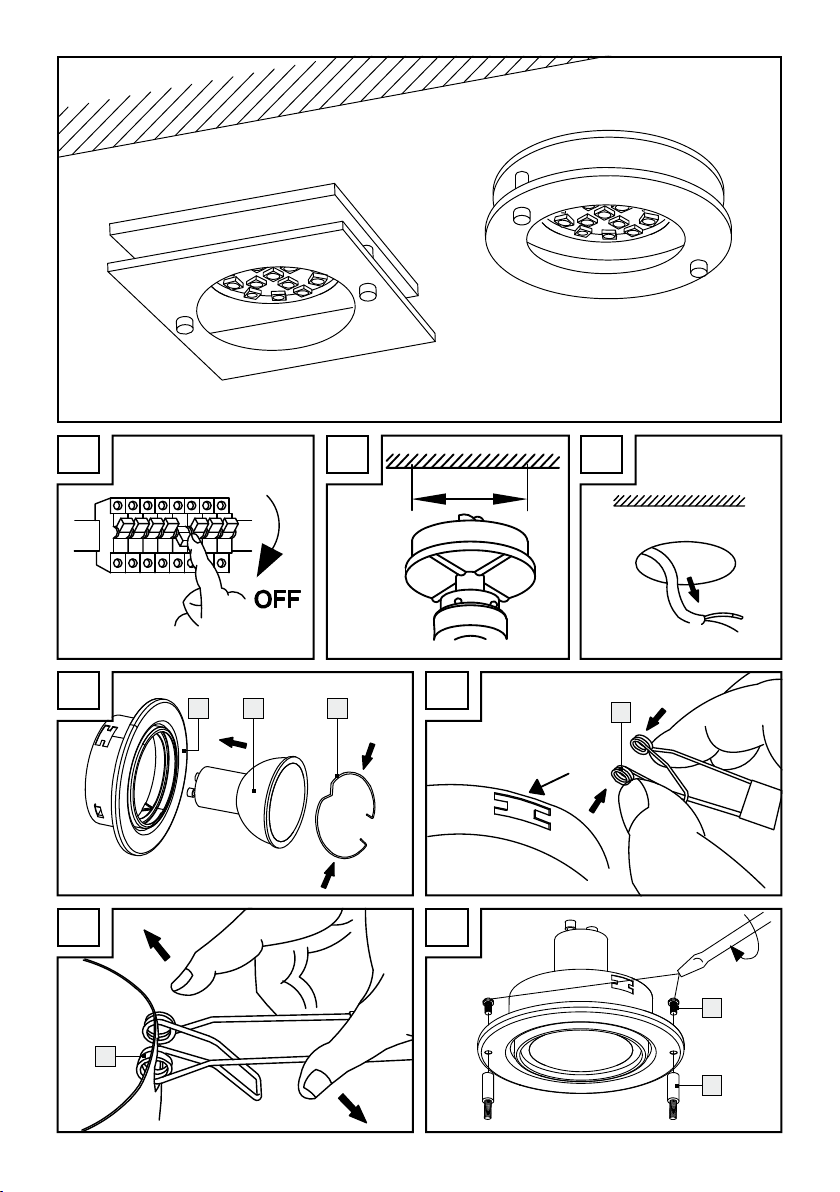 OFF