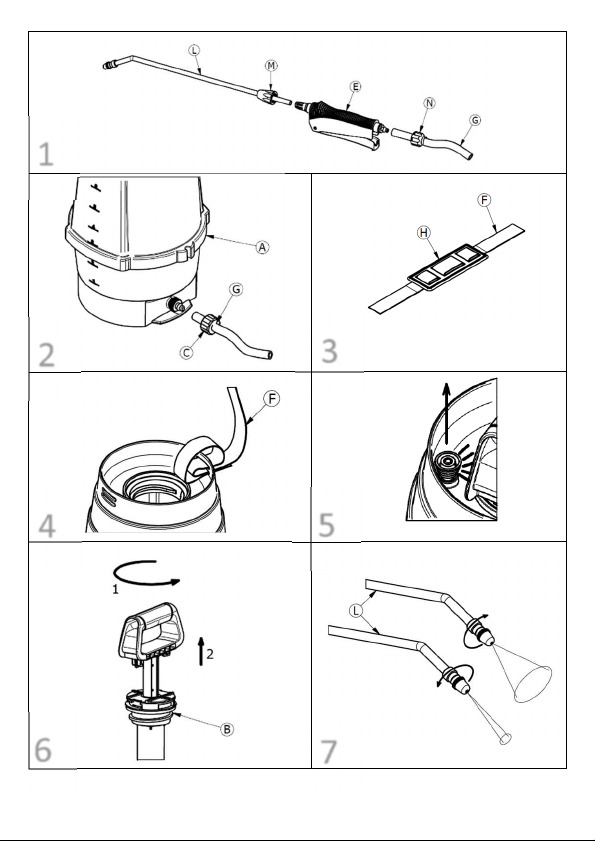 L
M
E
N
G
1
A
G
C
2
F
H
3
F
4
5
1
2
B
6
L
7