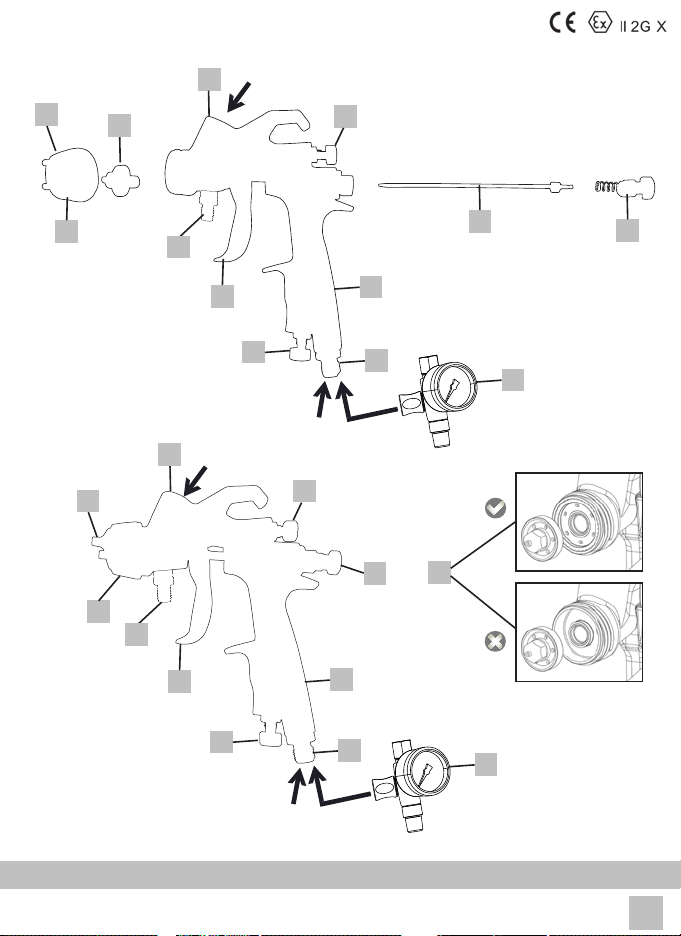 CE Ex II 2G X