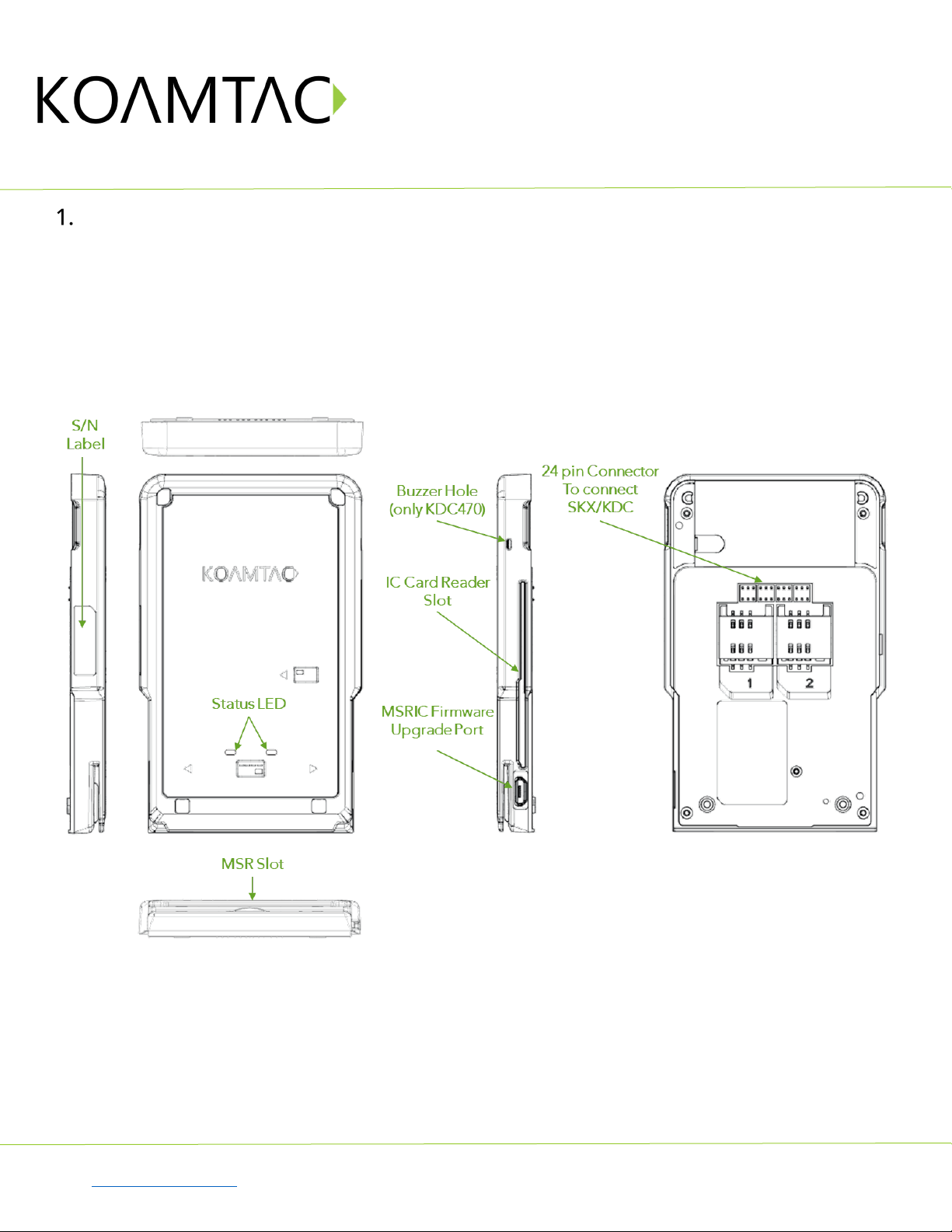 KOAMTAC

1.

S/N Label

Buzzer Hole (only KDC470)

24 pin Connector To connect SKX/KDC

KOAMTAC

IC Card Reader Slot

Status LED

MSRIC Firmware Upgrade Port

1

2

MSR Slot