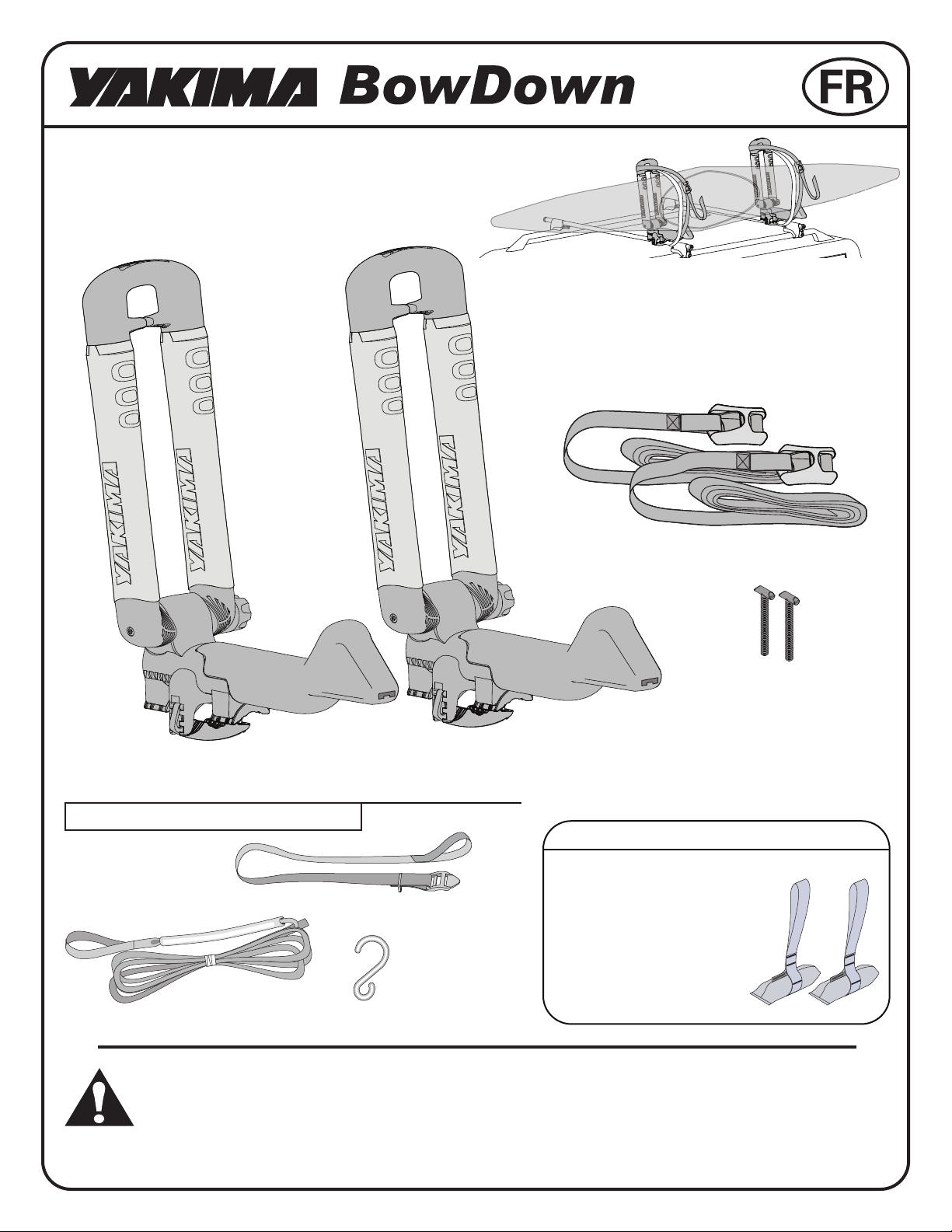 YAKIMA BowDown

FR

YAKIMA

YAKIMA

YAKIMA

YAKIMA