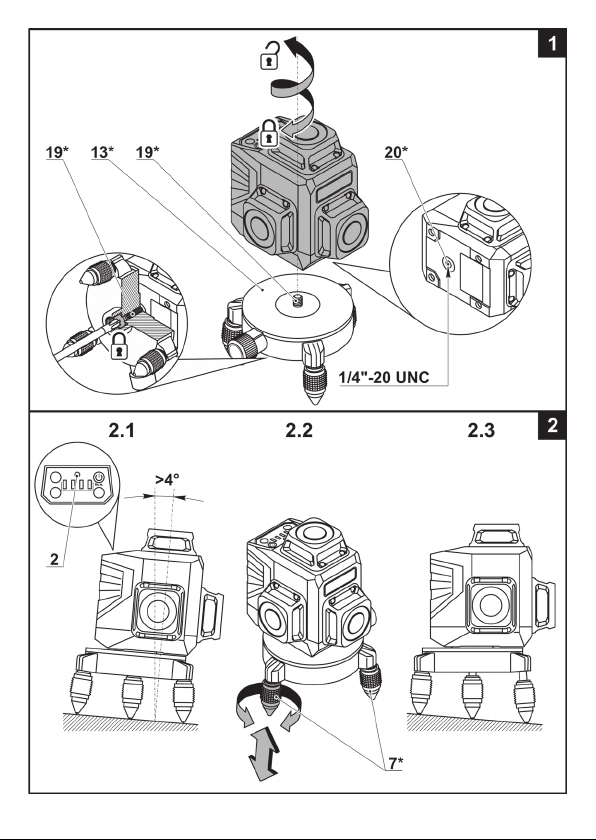 1

19*
13*
19*
20*
1/4"-20 UNC

2

2.1
2.2
2.3
>4°
2
7*