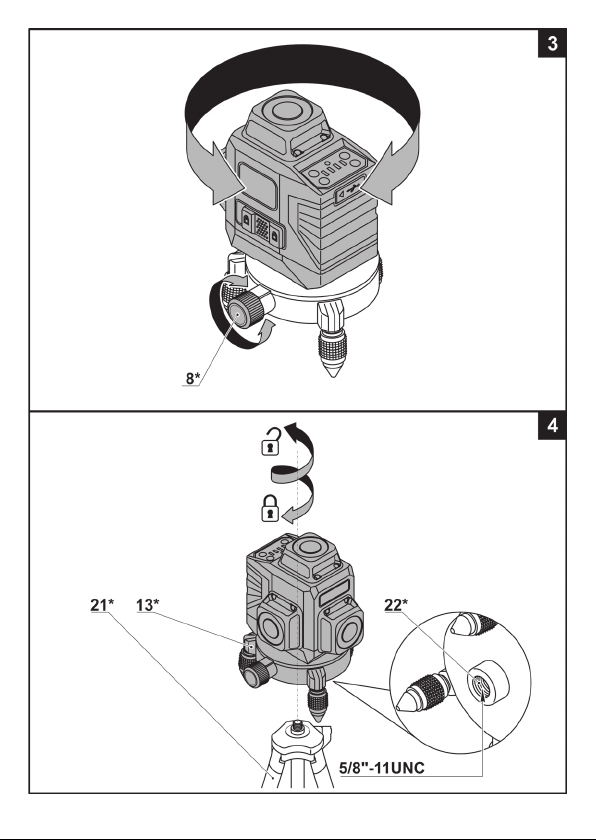 3

8*

4

21*

13*

22*

5/8"-11UNC