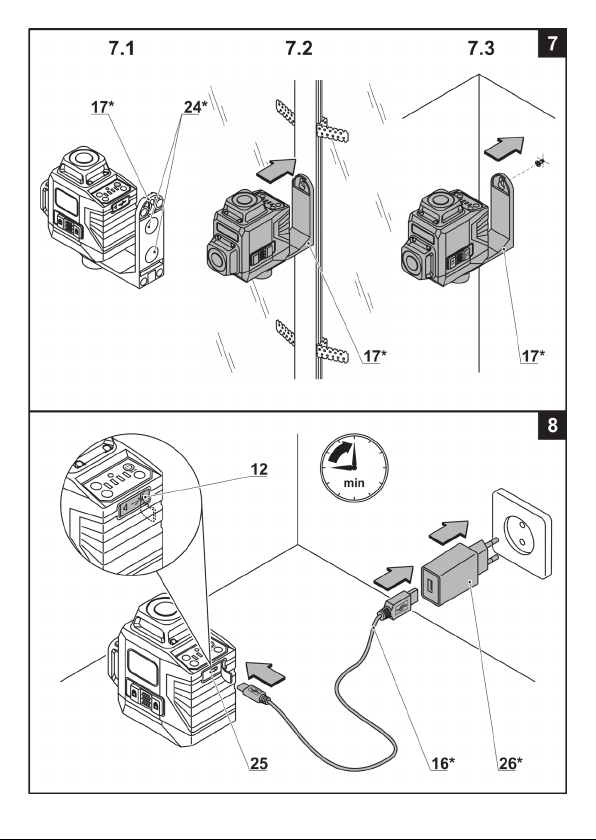 7.1
7.2
7.3
7
17*
24*
17*
17*
8
12
min
25
16*
26*