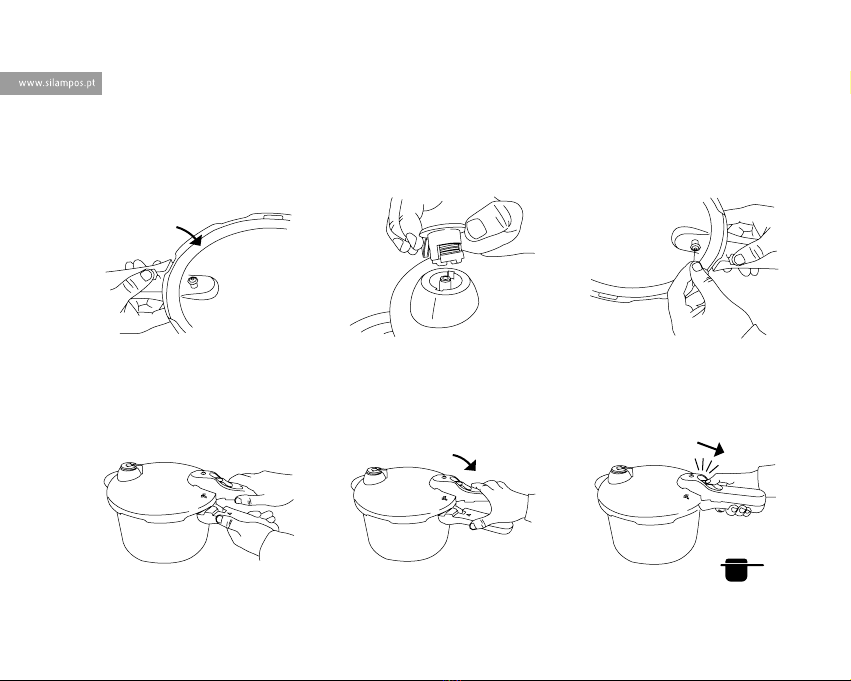 www.silampos.pt