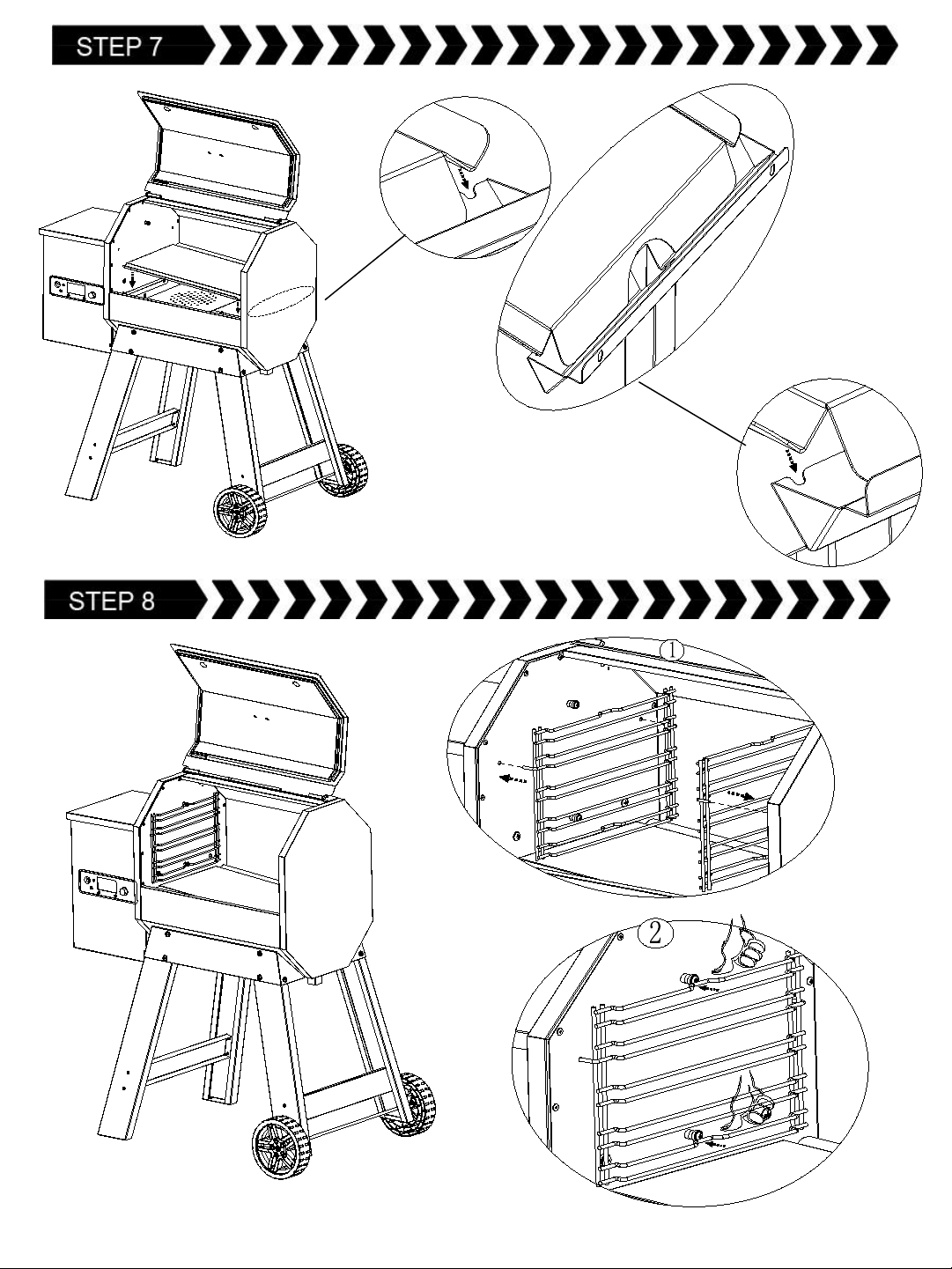 STEP 7

STEP 8

①

②