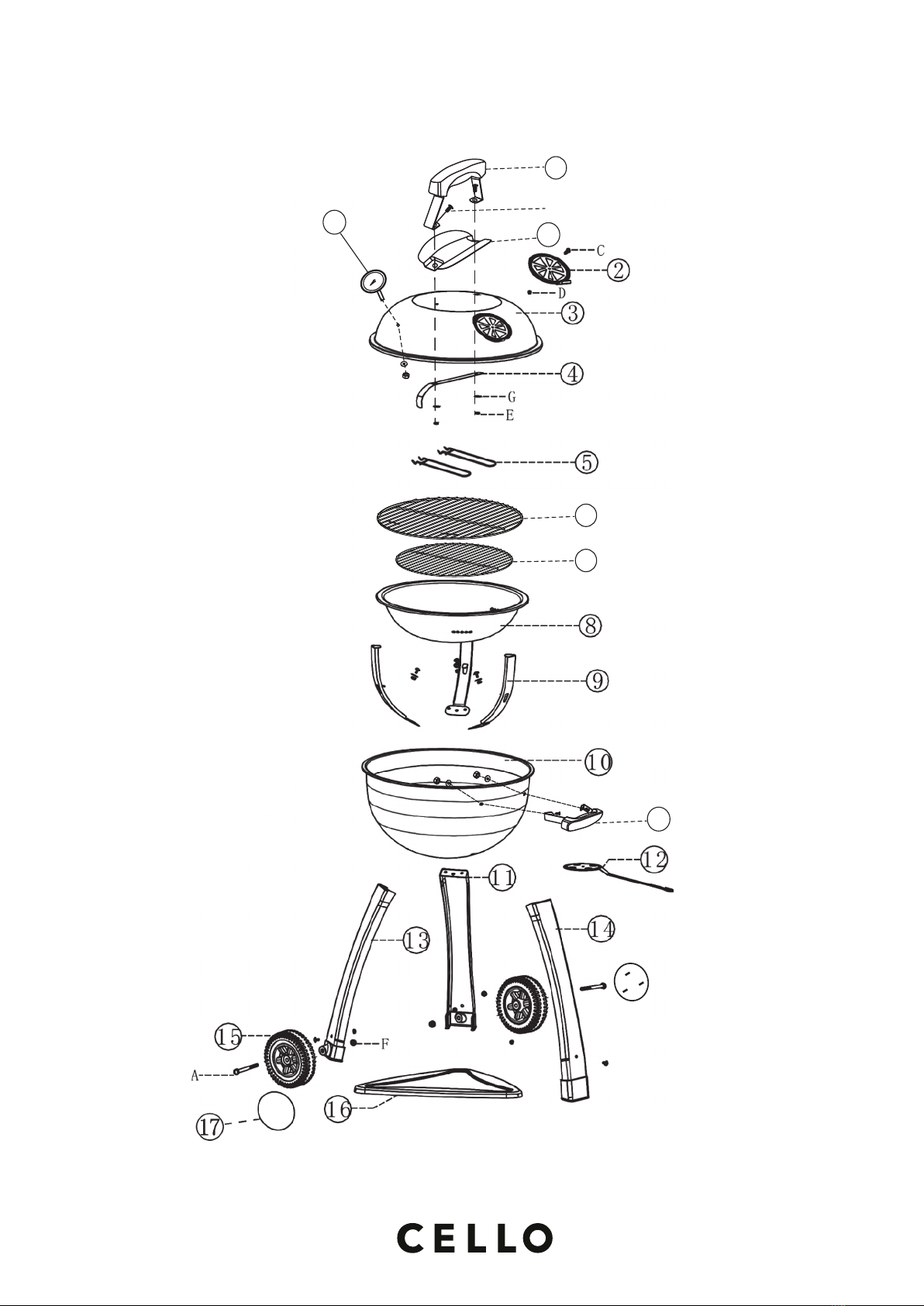 C
2
D
3
4
G
E
5
8
9
10
12
11
13
14
15
F
A
17
16

CELLO