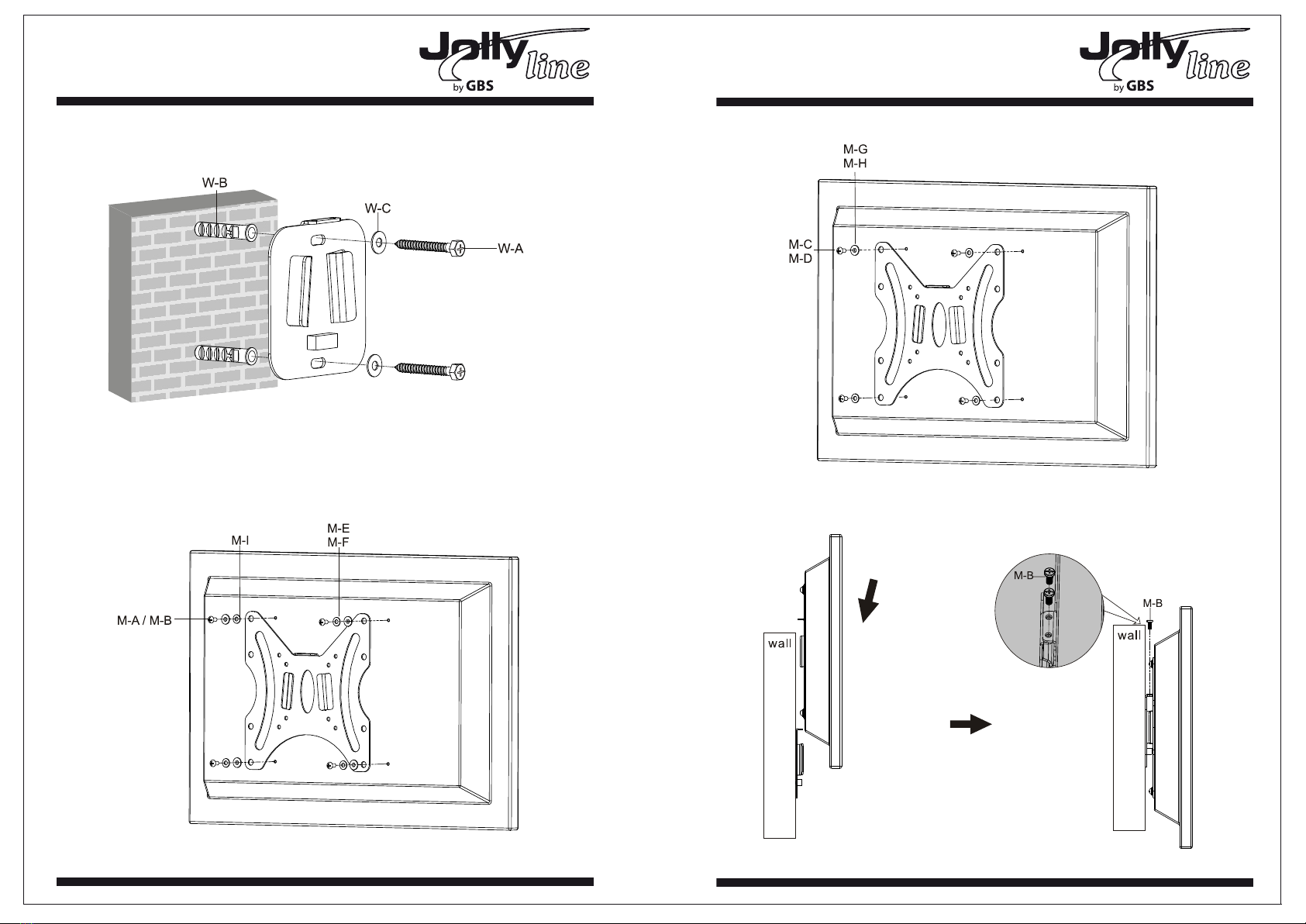 Jolly line
by GBS

W-B
W-C
W-A

M-I
M-E
M-F
M-A / M-B

Jolly line
by GBS

M-G
M-H
M-C
M-D

wall

M-B
M-B
wall