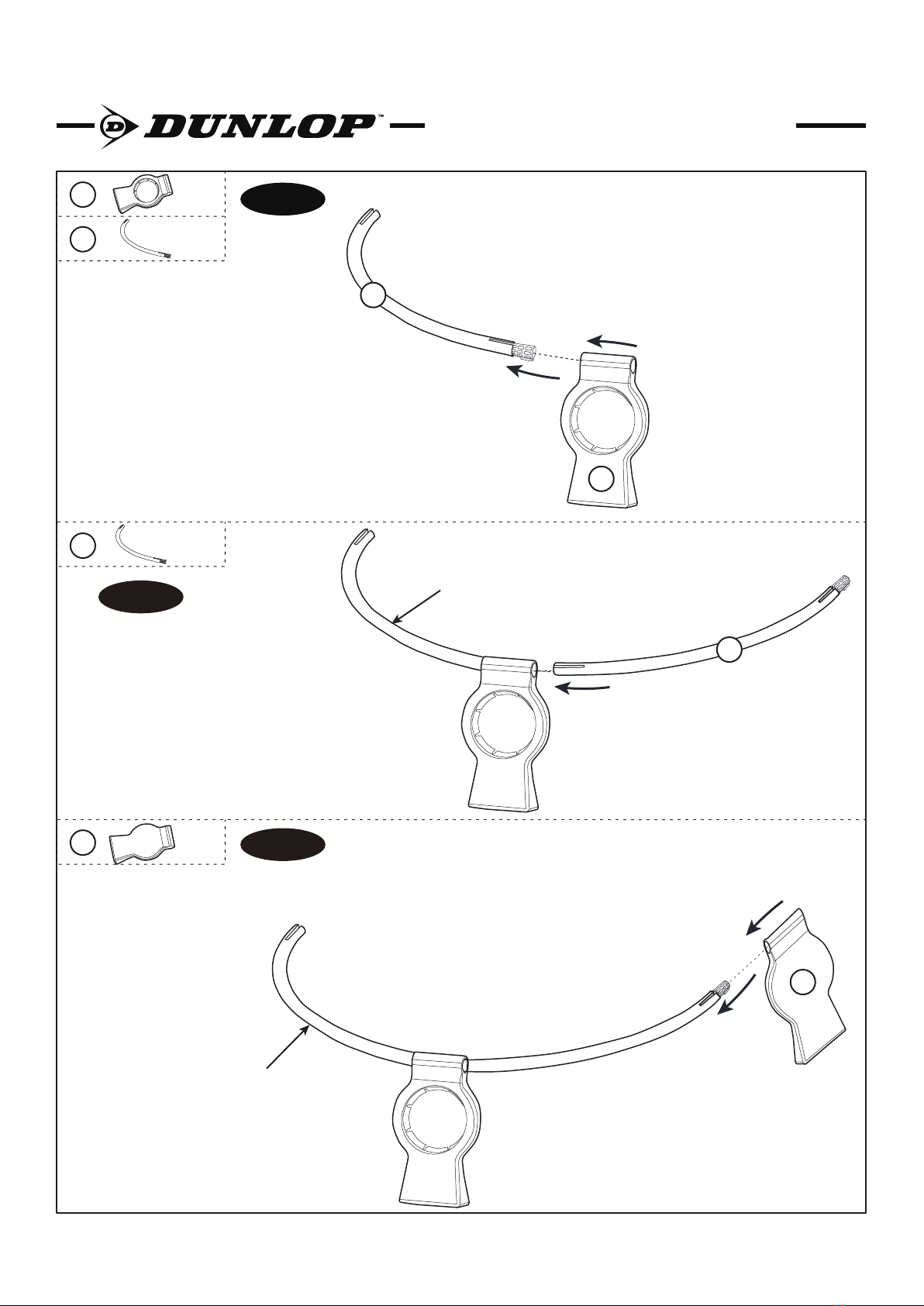 D DUNLOP™