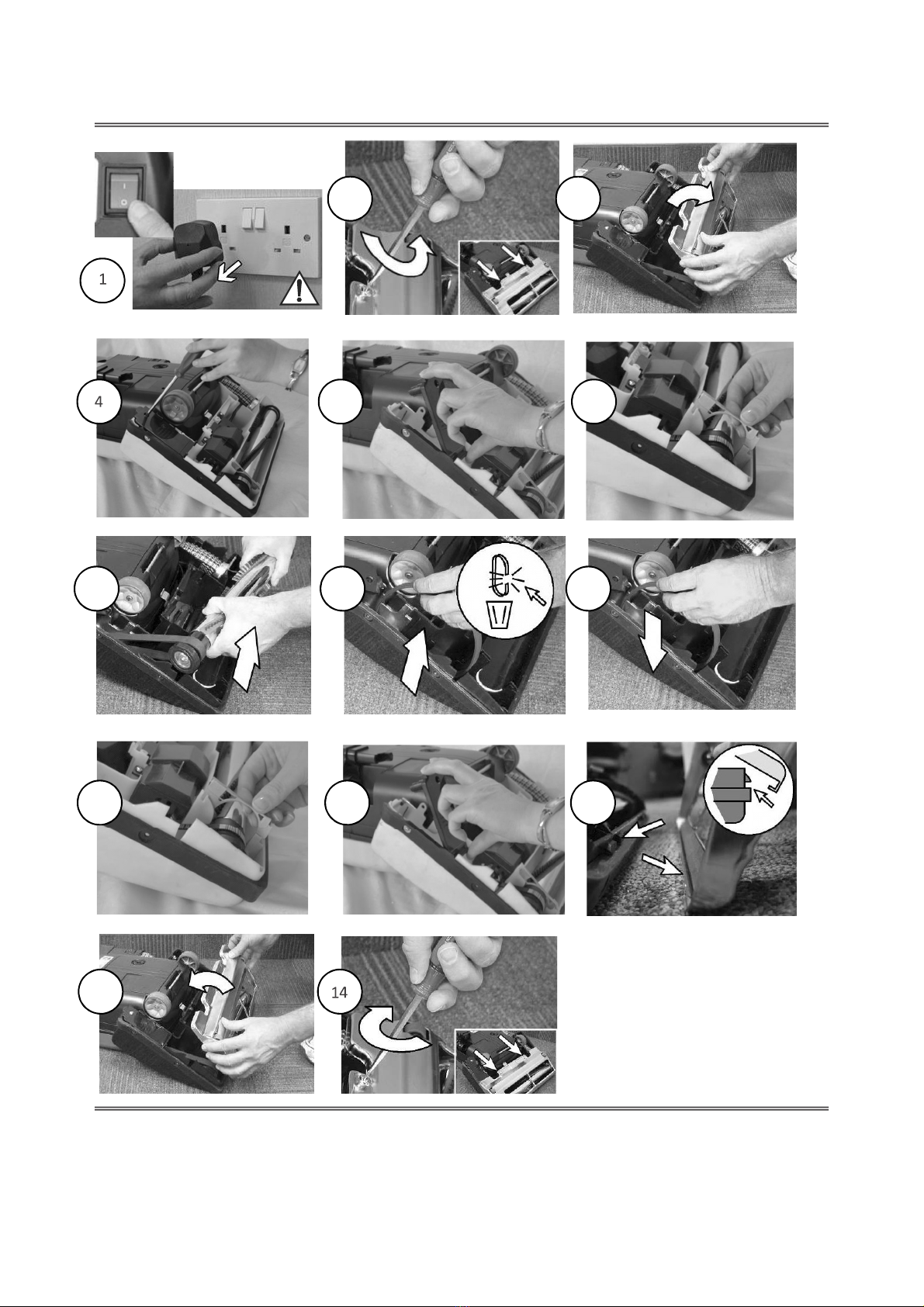 1

4

14