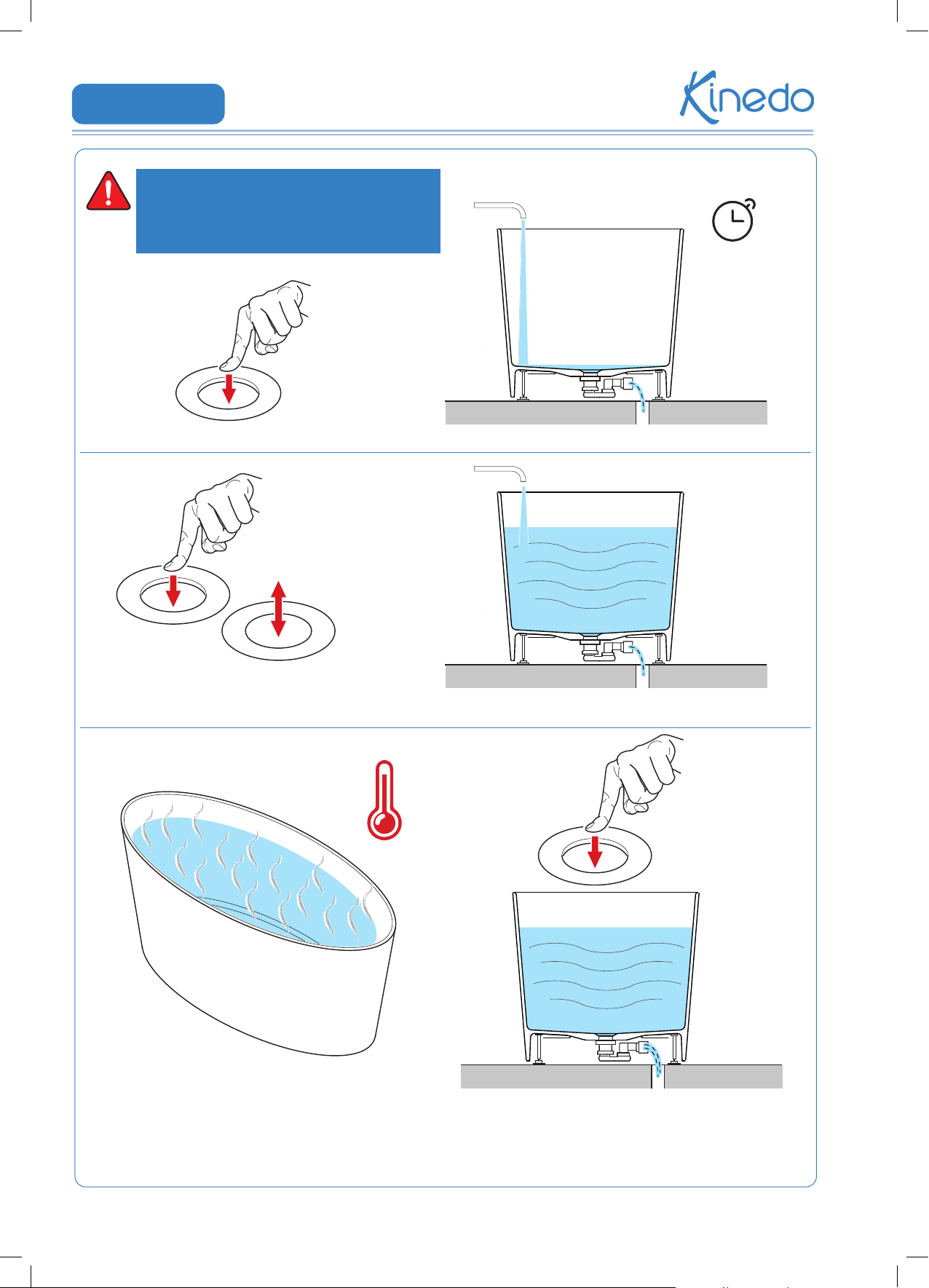 Kinedo