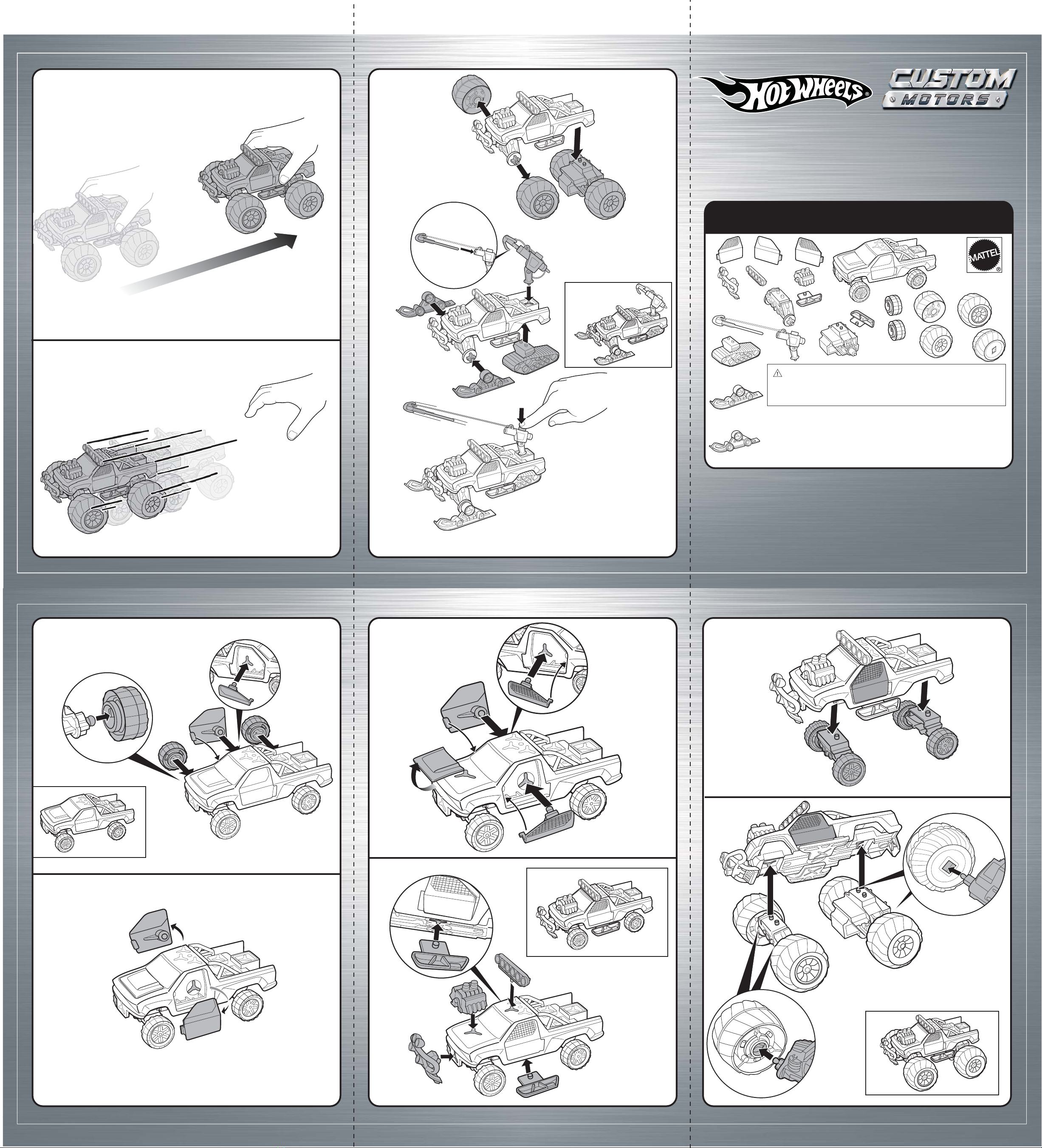 Hot Wheels®

CUSTOM MOTORS

MATTEL®