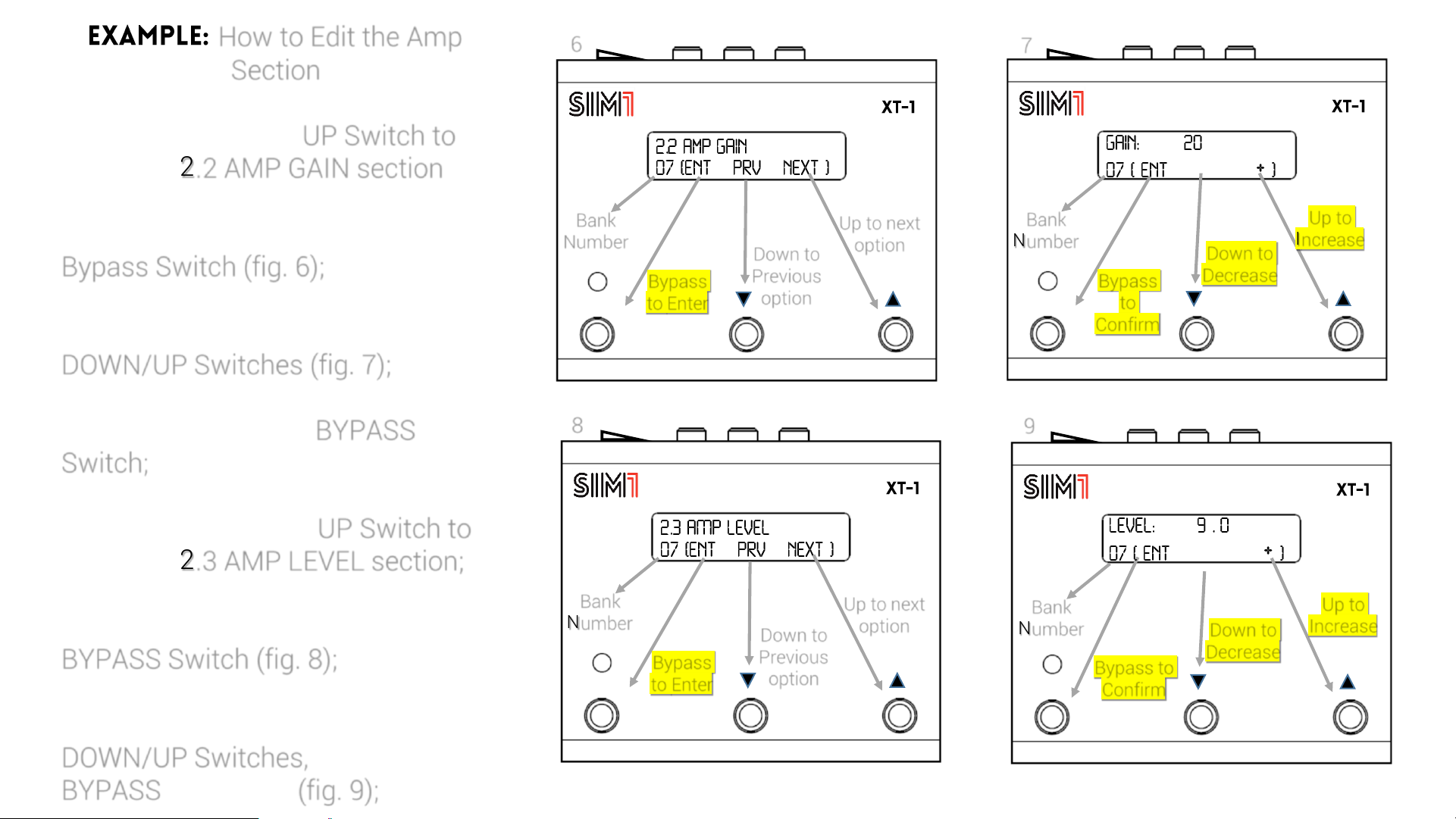 EXAMPLE: How to Edit the Amp Section

UP Switch to 2.2 AMP GAIN section

Bypass Switch (fig. 6);

DOWN/UP Switches (fig. 7);

BYPASS Switch;

UP Switch to 2.3 AMP LEVEL section;

BYPASS Switch (fig. 8);

DOWN/UP Switches, BYPASS (fig. 9);

6

SIM1 XT-1

2.2 AMP GAIN
07 (ENT PRV NEXT )

Bank Number

Bypass to Enter

Down to Previous option

Up to next option

7

SIM1 XT-1

GAIN: 20
07 ( ENT + )

Bank Number

Bypass to Confirm

Down to Decrease

Up to Increase

8

SIM1 XT-1

2.3 AMP LEVEL
07 (ENT PRV NEXT )

Bank Number

Bypass to Enter

Down to Previous option

Up to next option

9

SIM1 XT-1

LEVEL: 9.0
07 ( ENT + )

Bank Number

Bypass to Confirm

Down to Decrease

Up to Increase