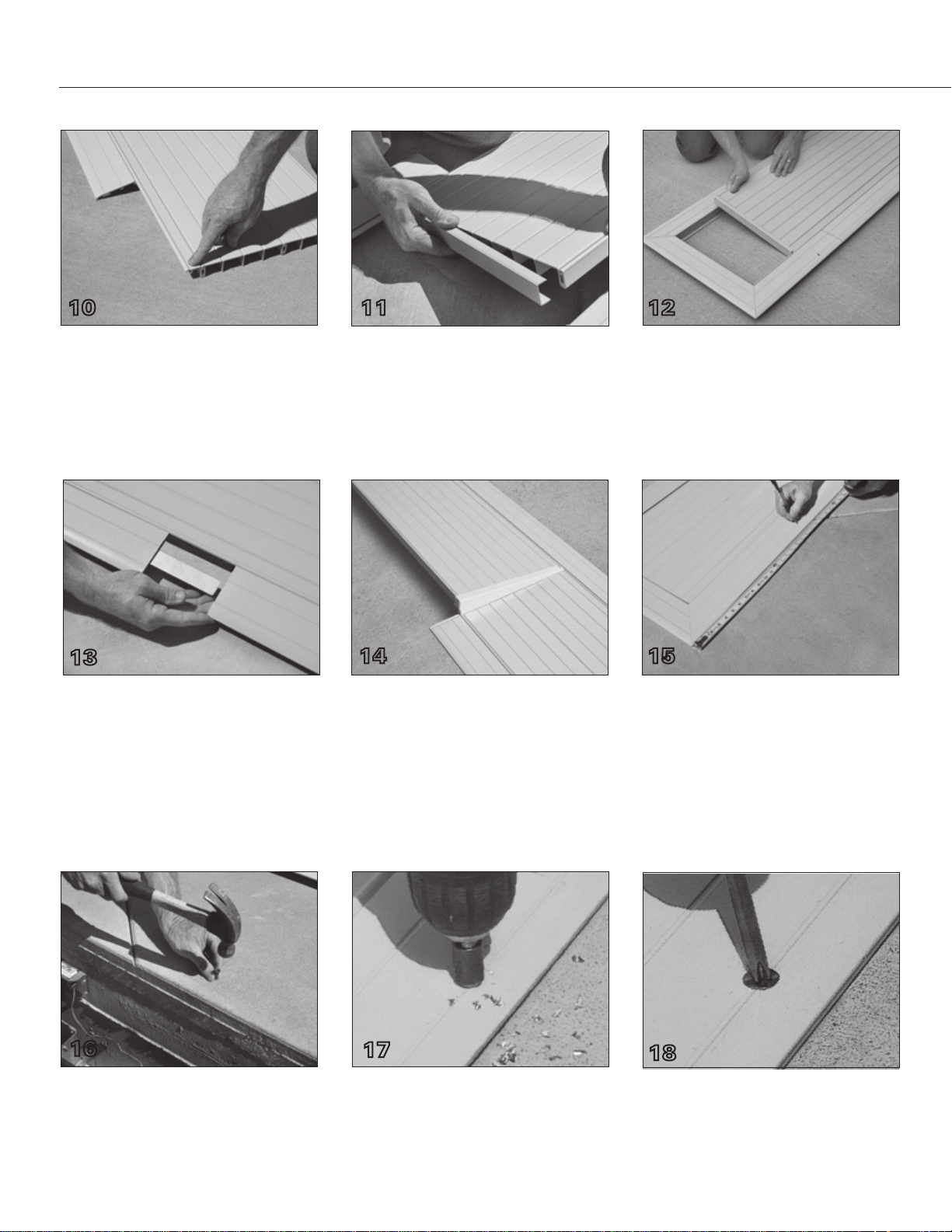 10

11

12

13

14

15

16

17

18