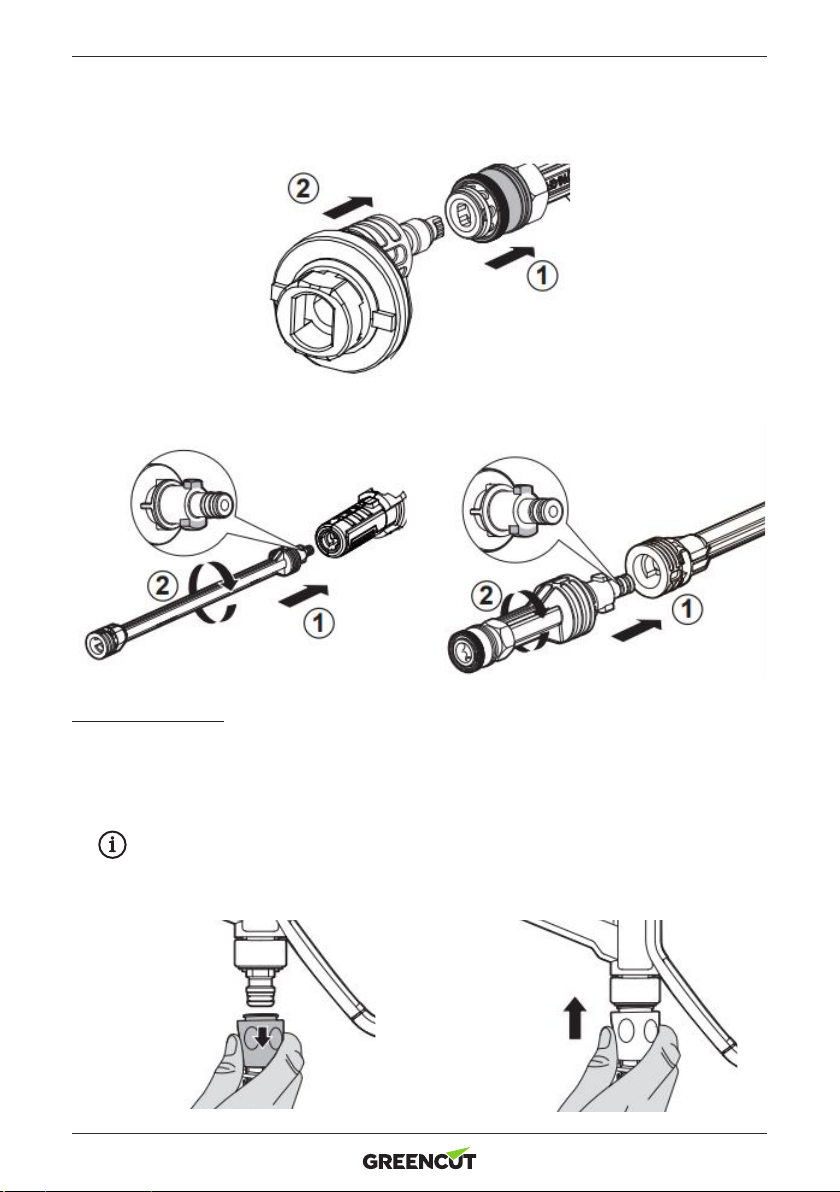 2

1

2

1

2

1

GREENCUT