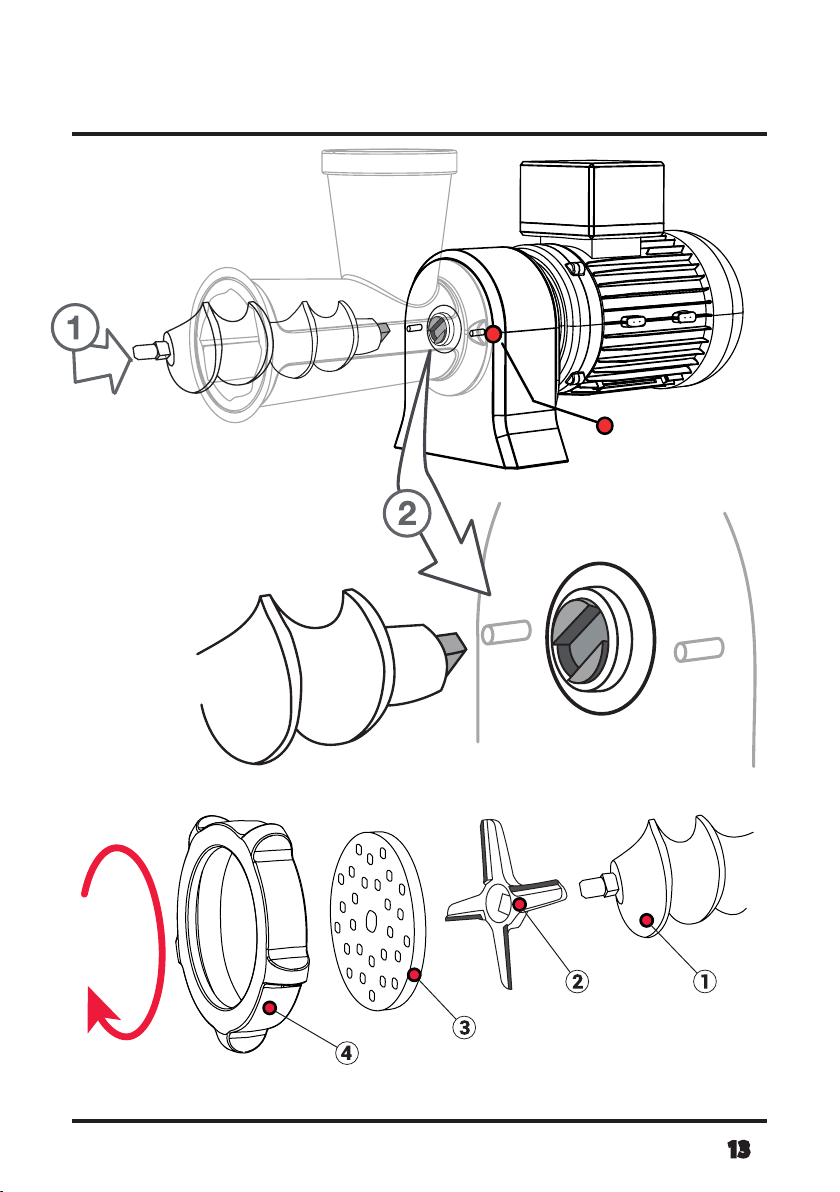 1
2
4
3
2
1
13