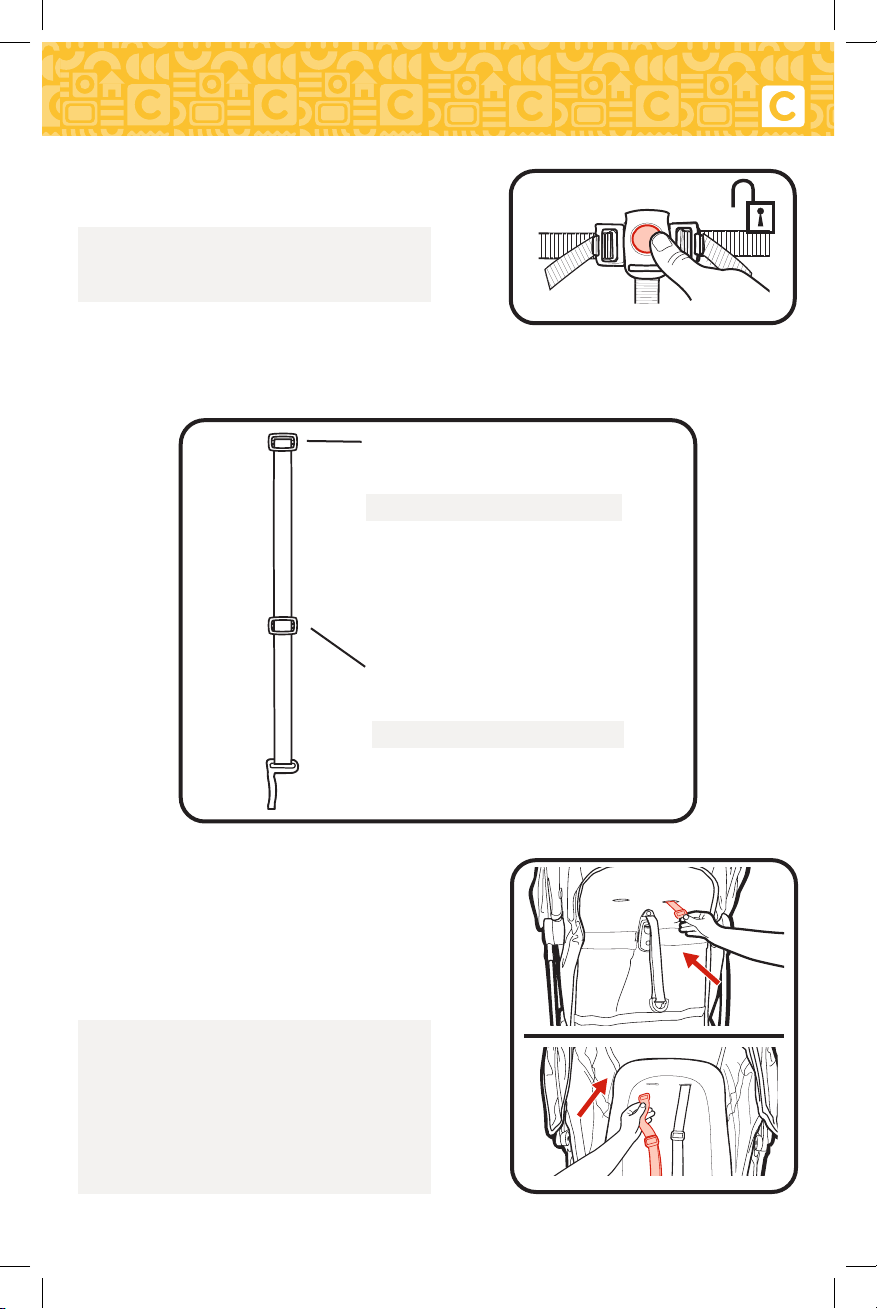 C