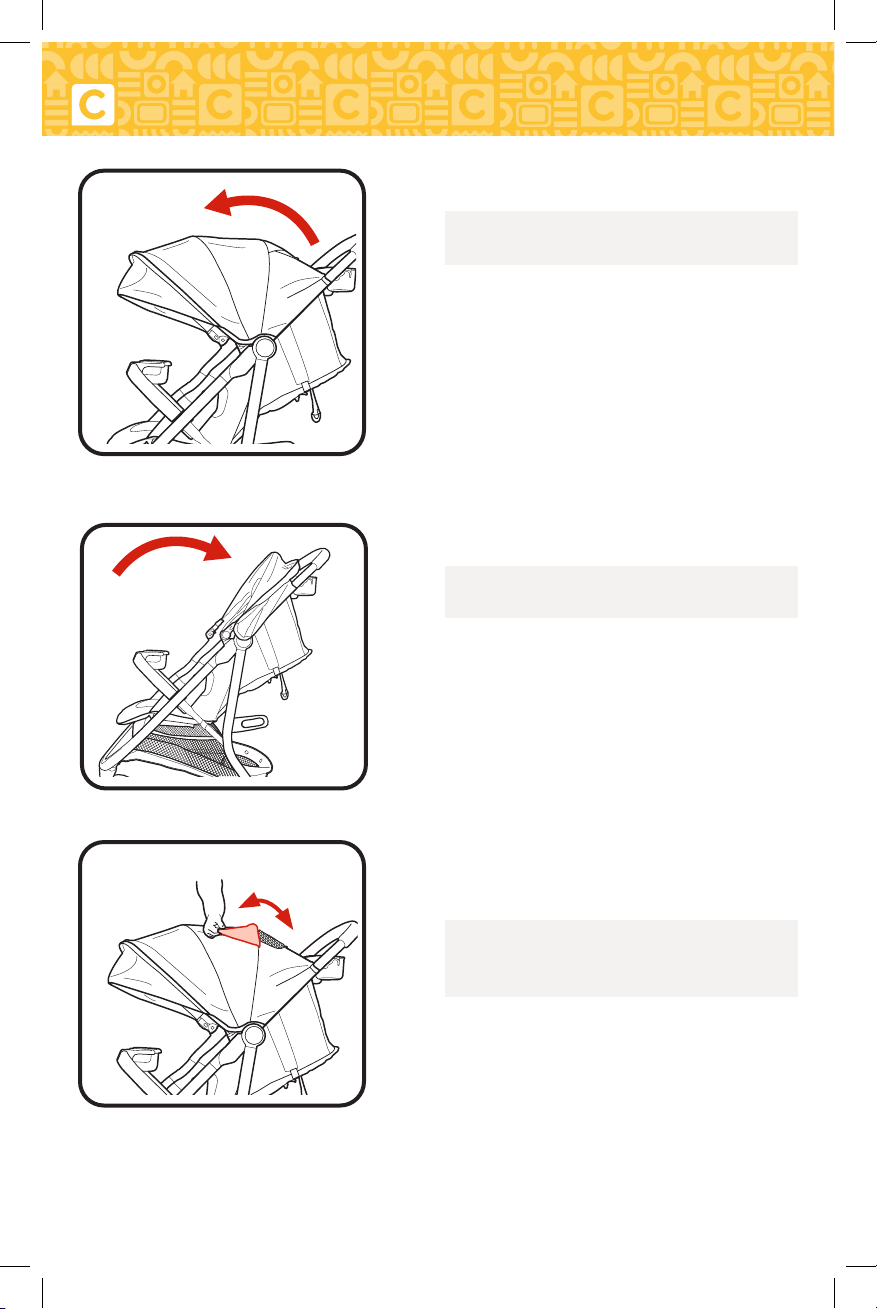 C