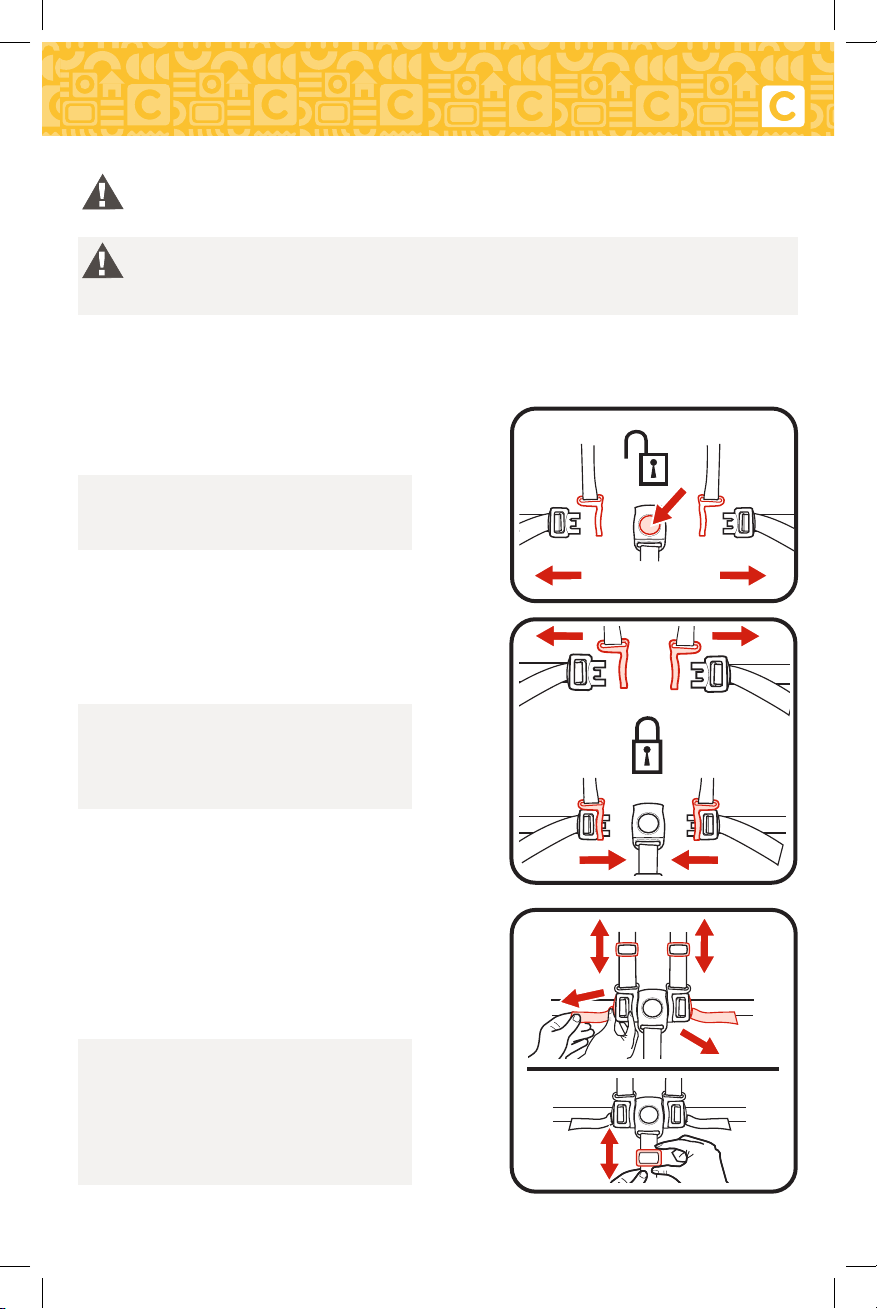 C