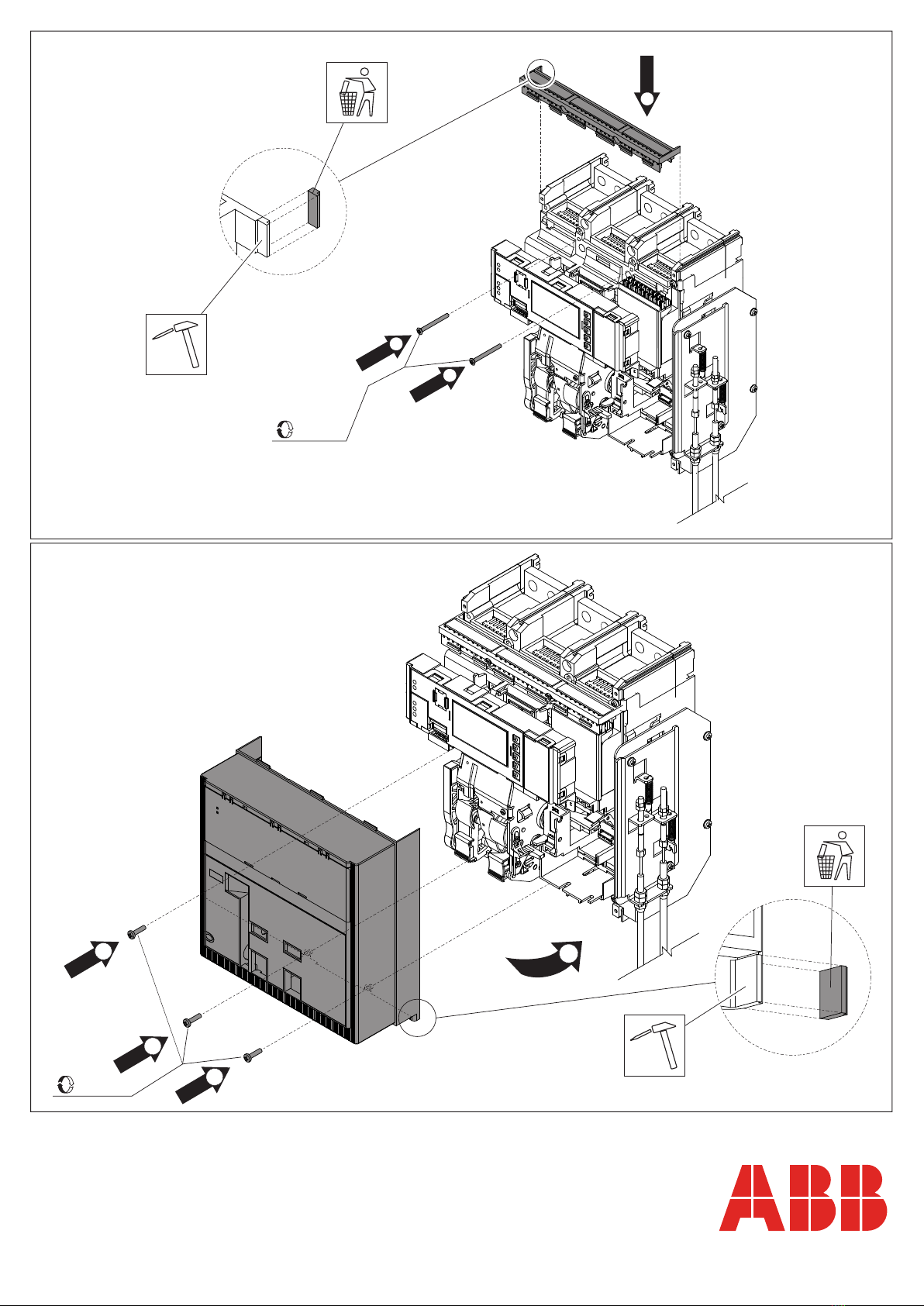 ABB