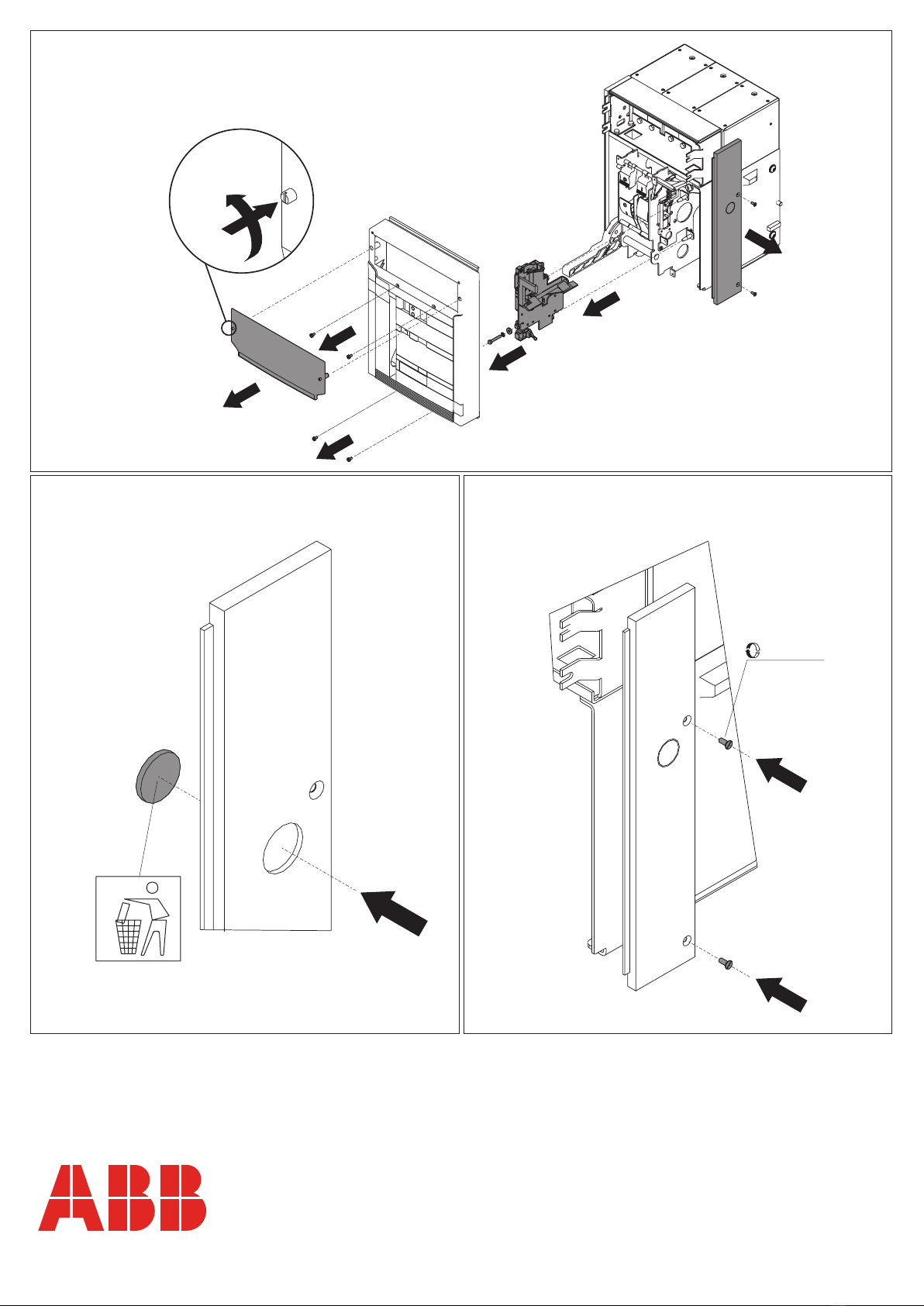 ABB