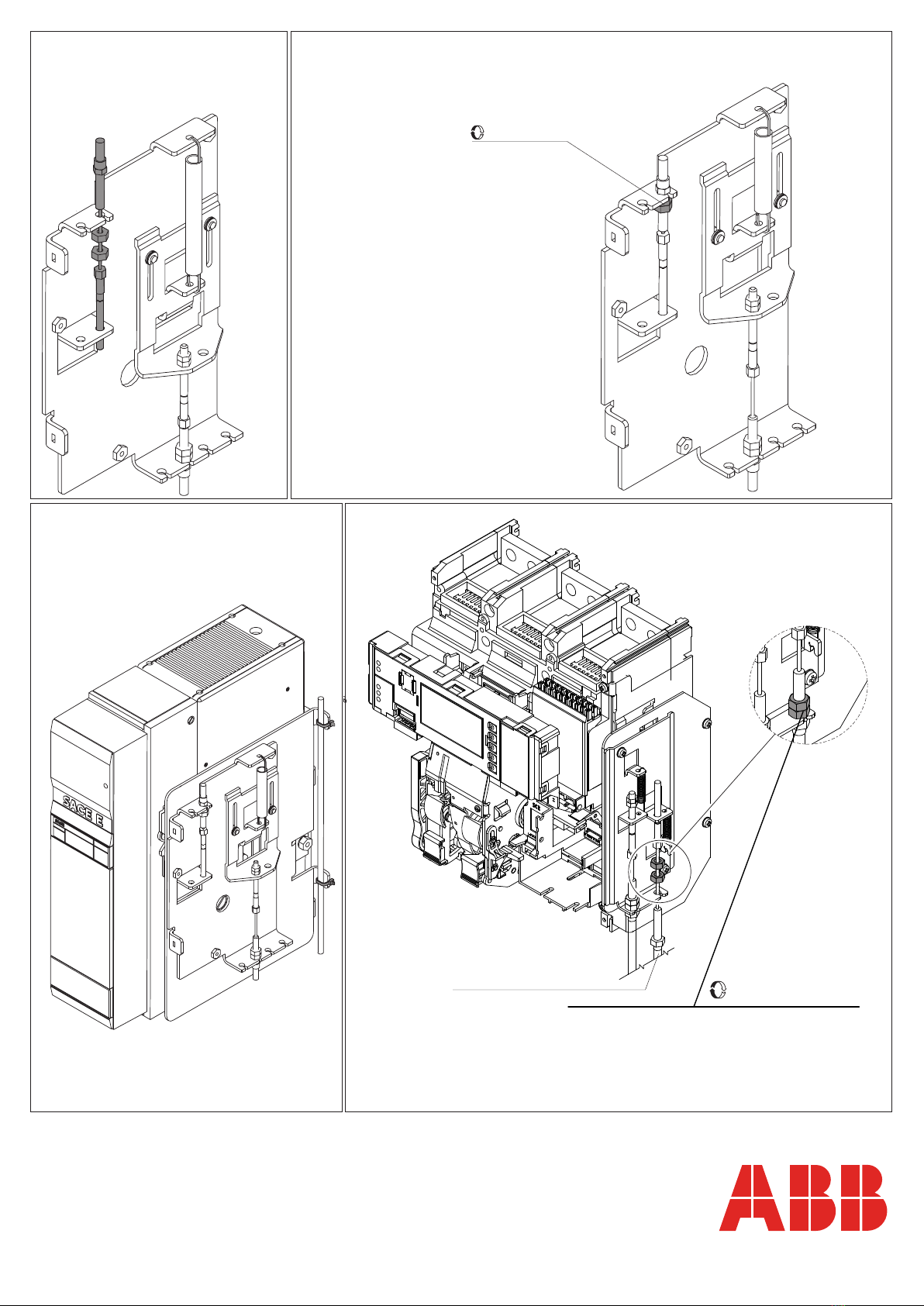 SACE E

ABB